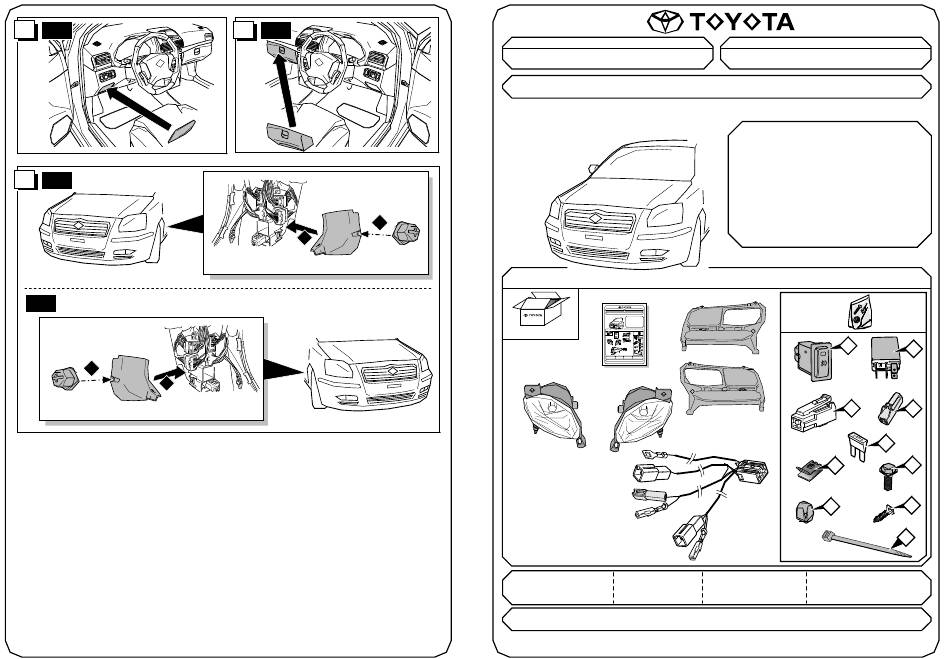 TOYOTA