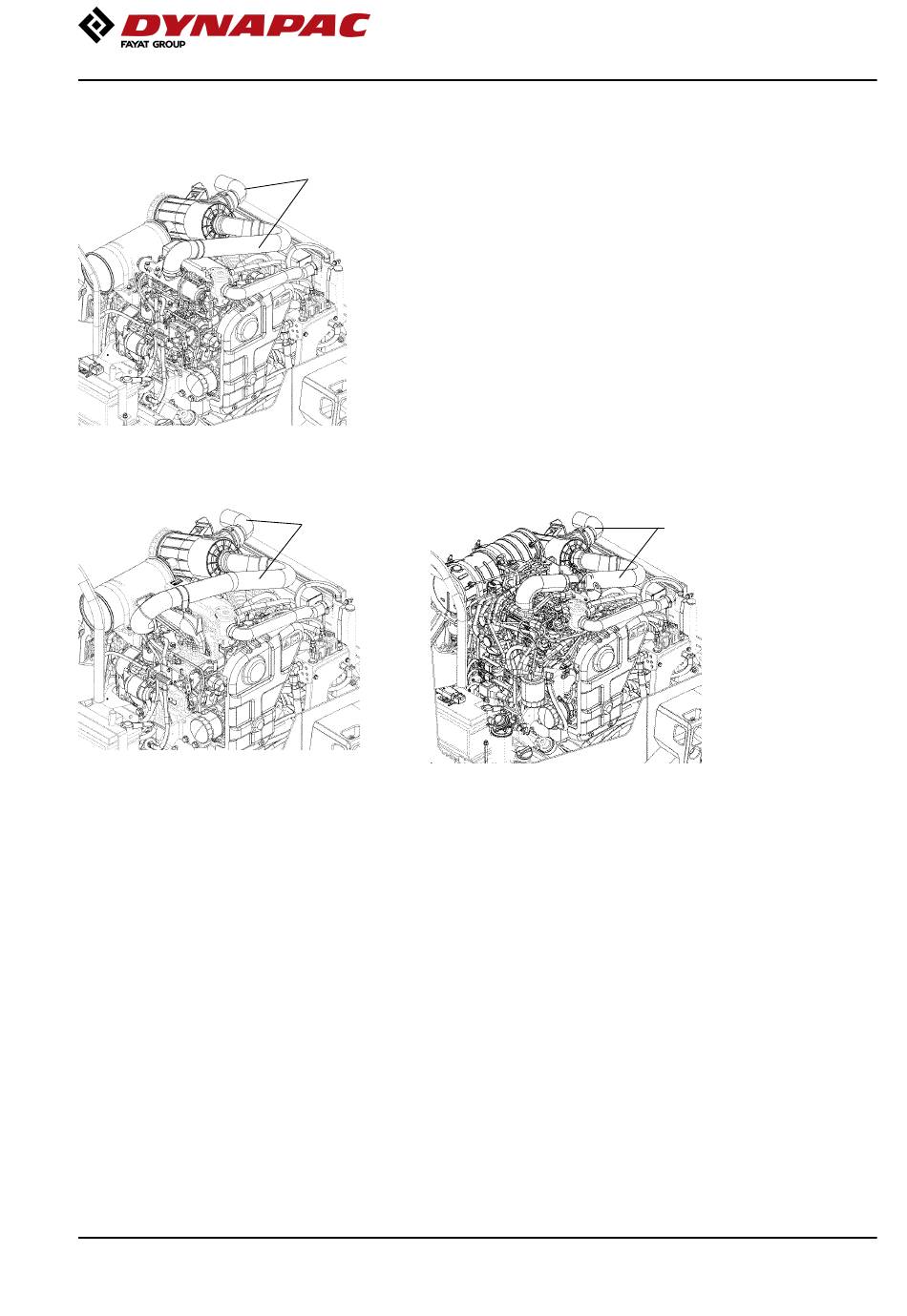 DYNAPAC
FAYAT GROUP