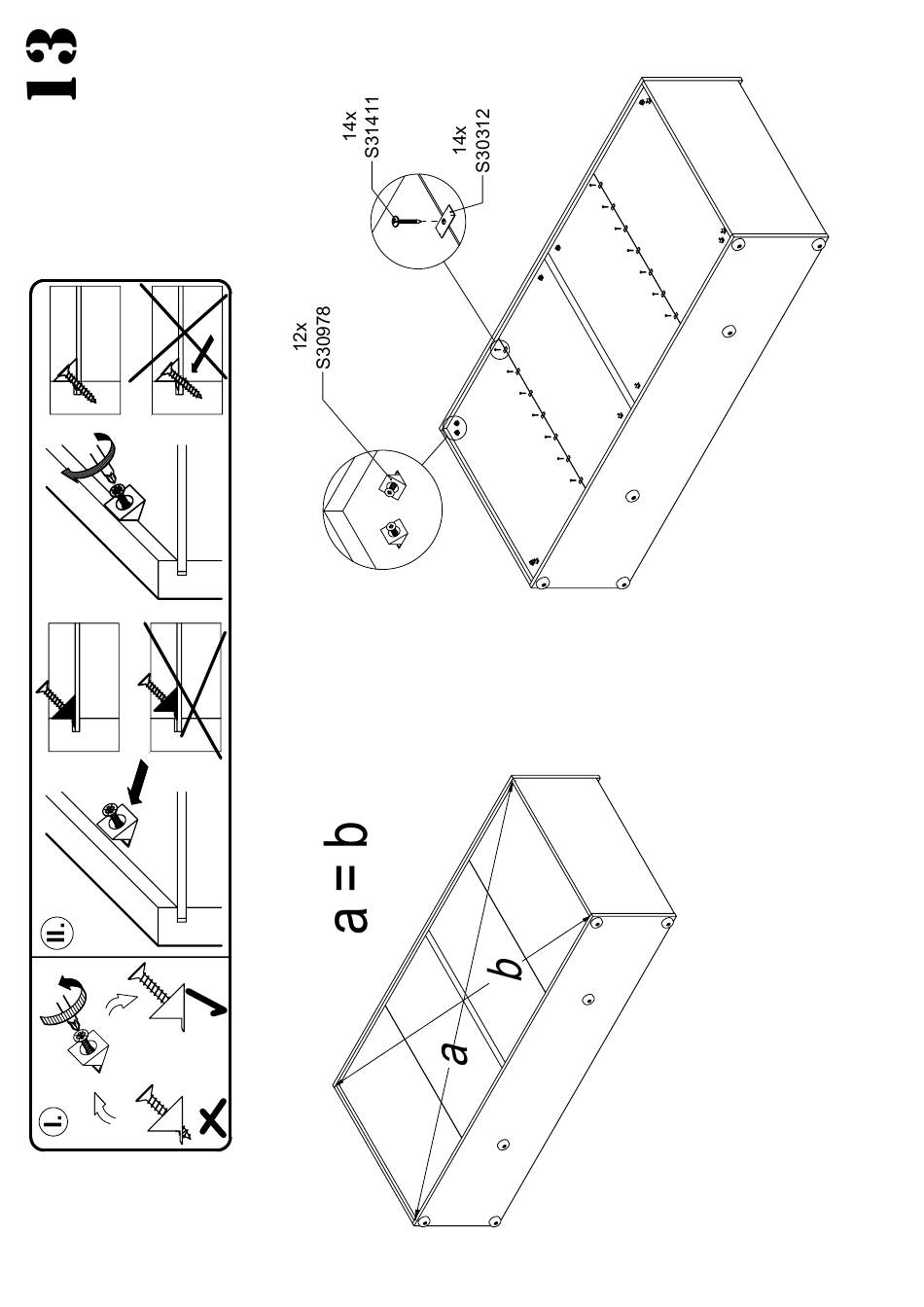 13

I.

II.

a = b

a

b

12x
S30978

14x
S31411

14x
S30312