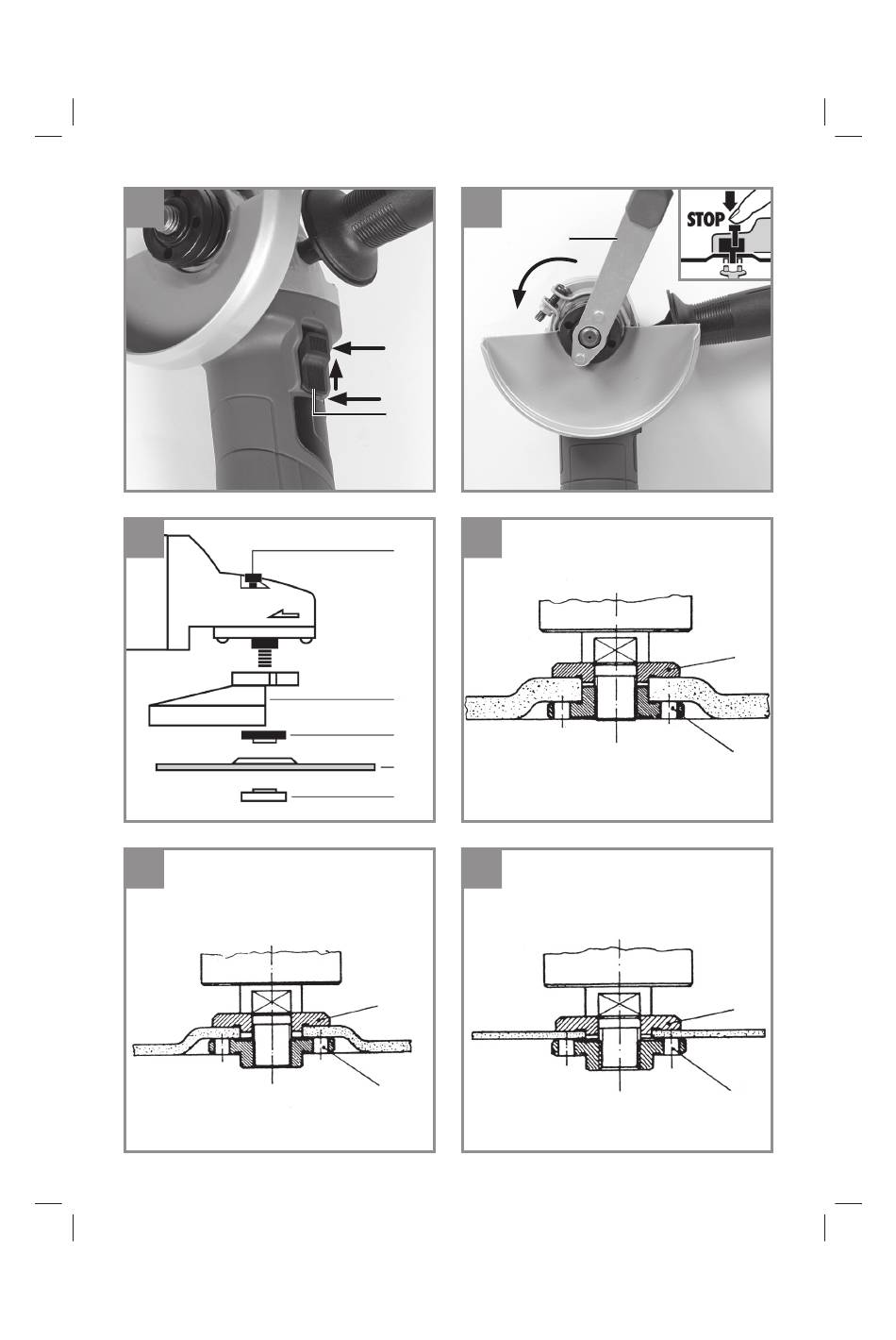 STOP