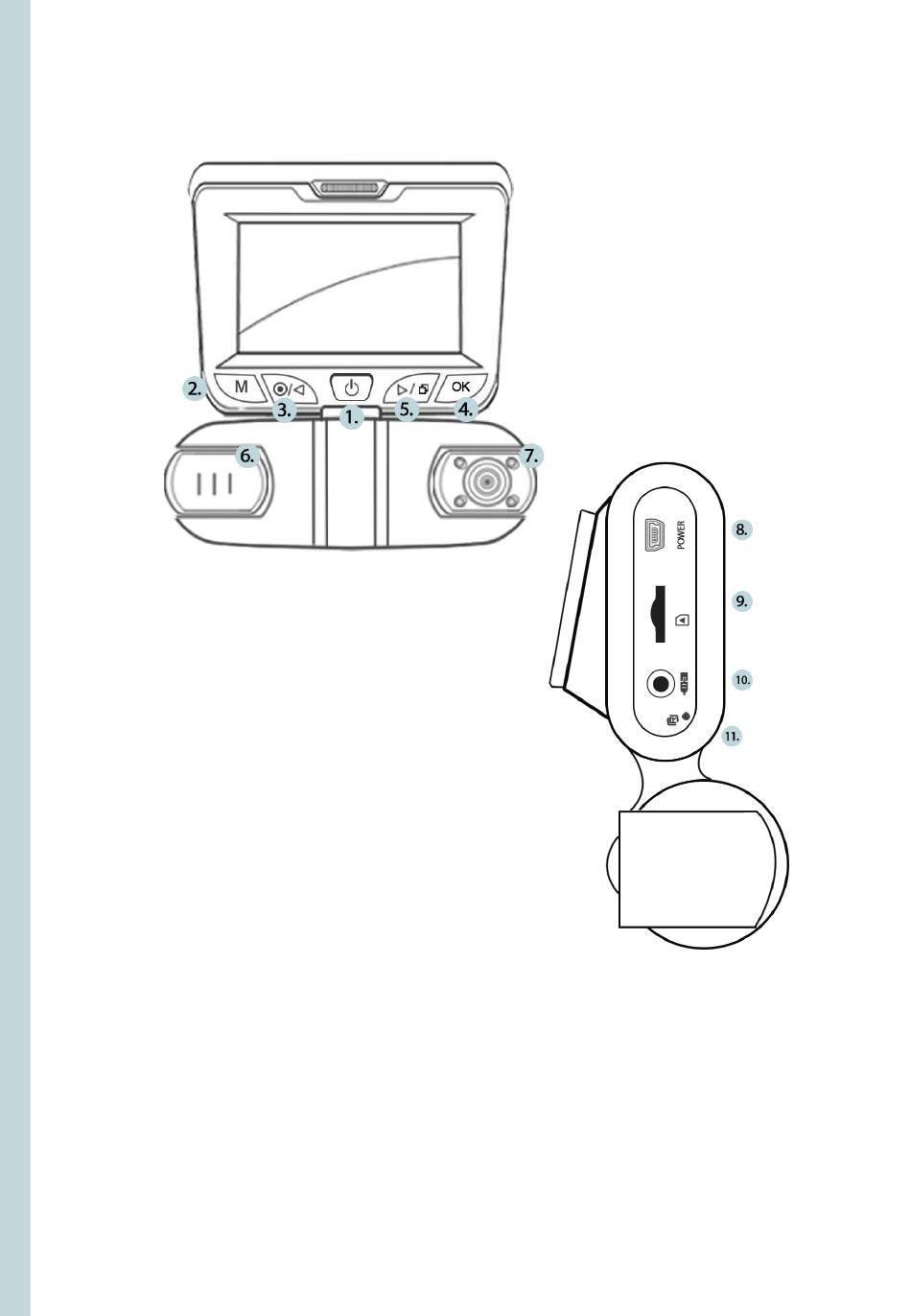 2. M 3. 1. 5. OK 4.

6. 7.

POWER 8.

9.

10.

11.