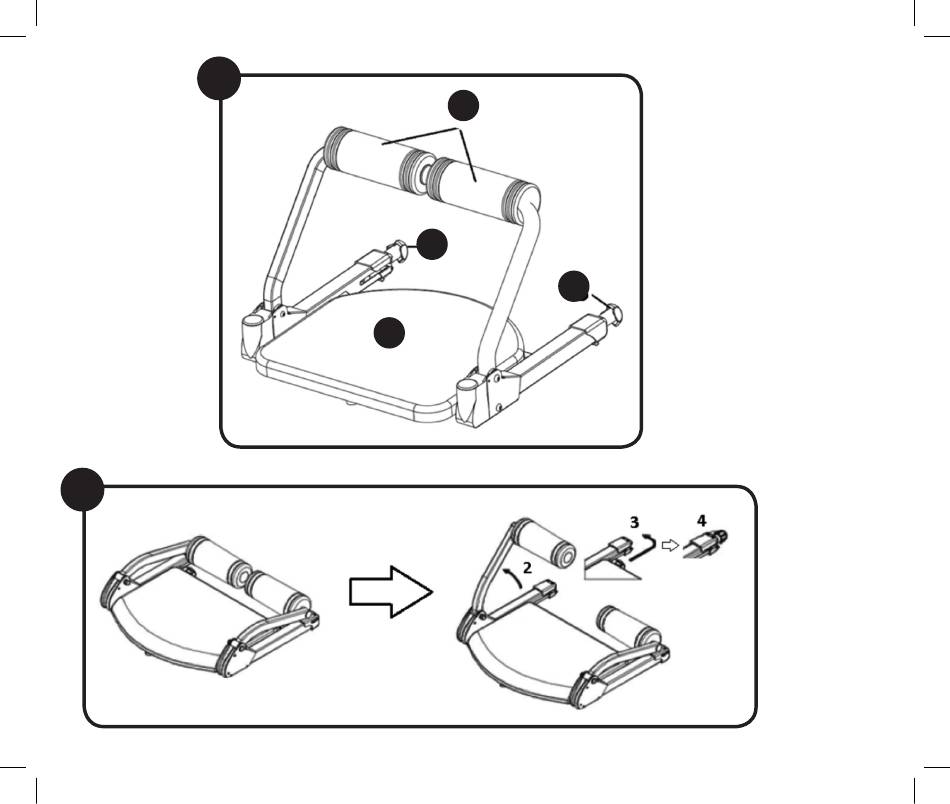 2
3
4