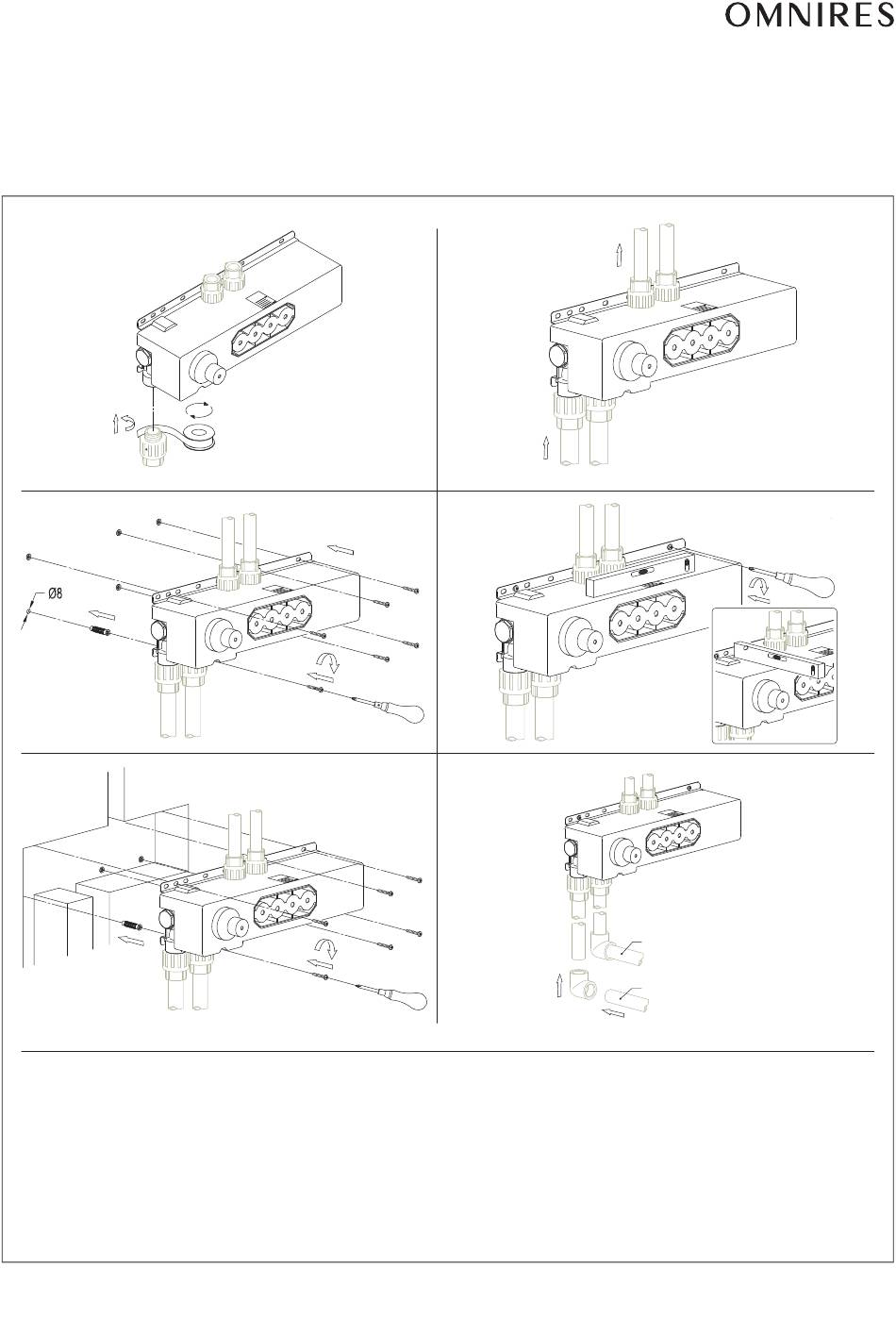 OMNIRES

Ø8