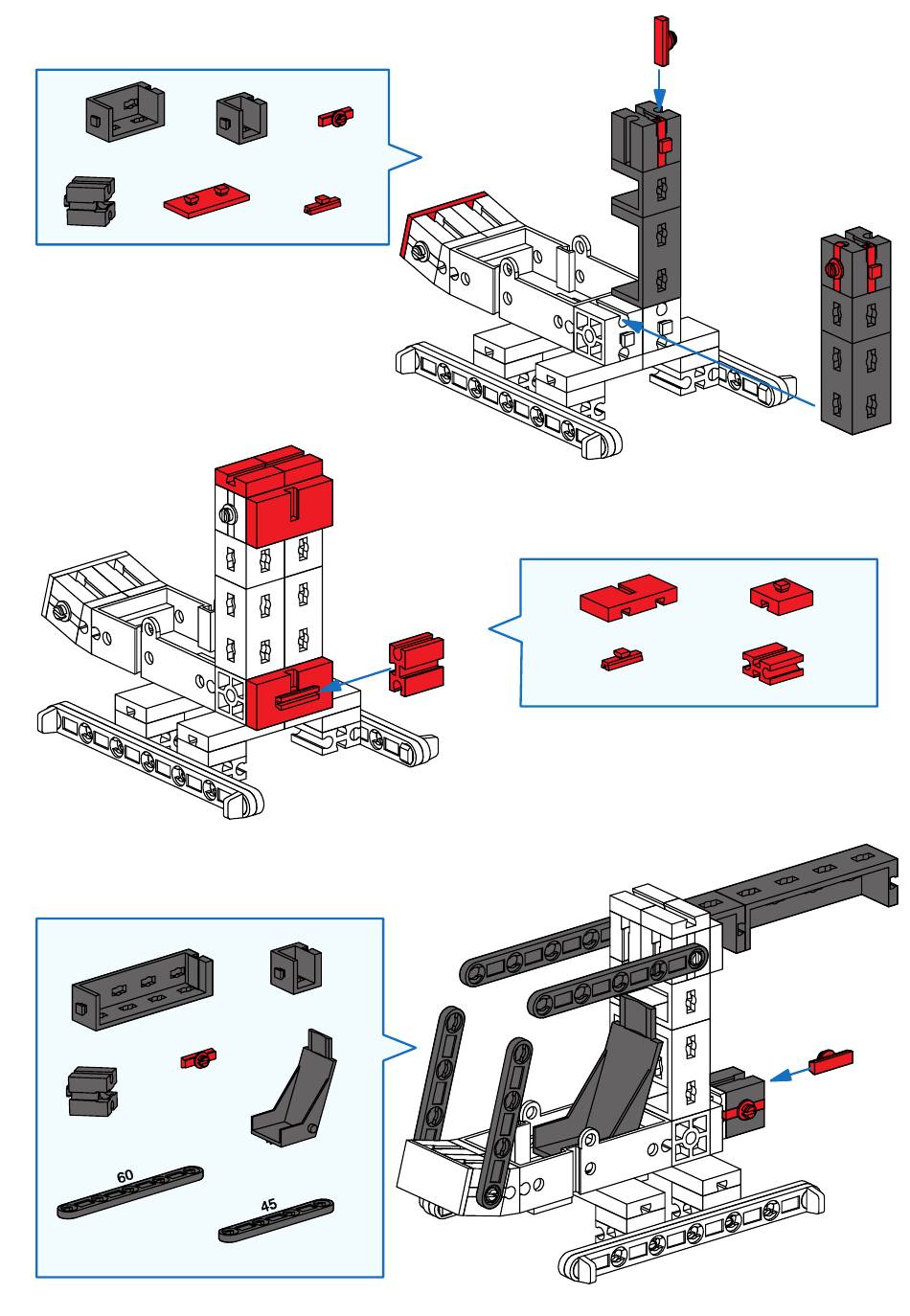 60

45