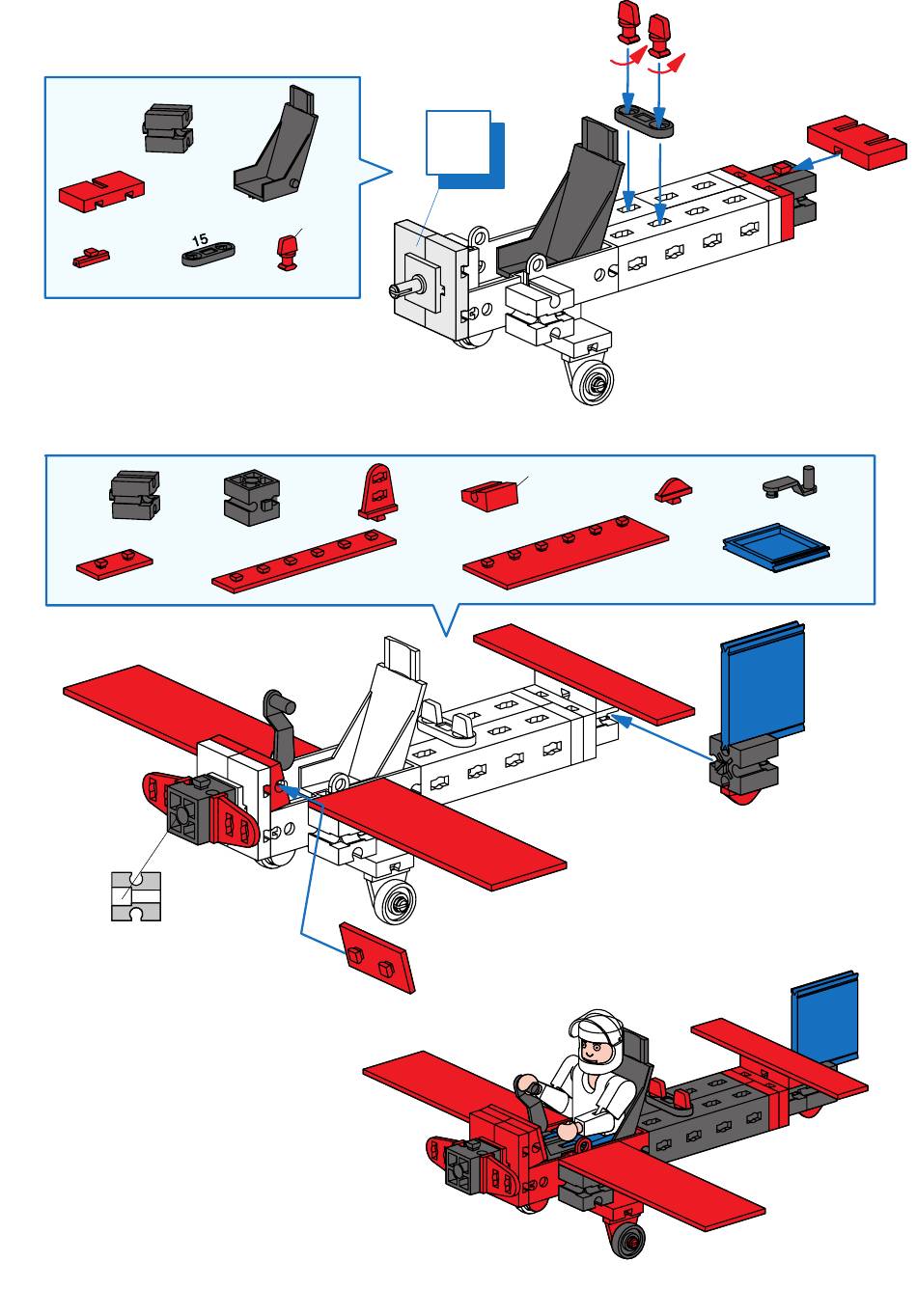 15