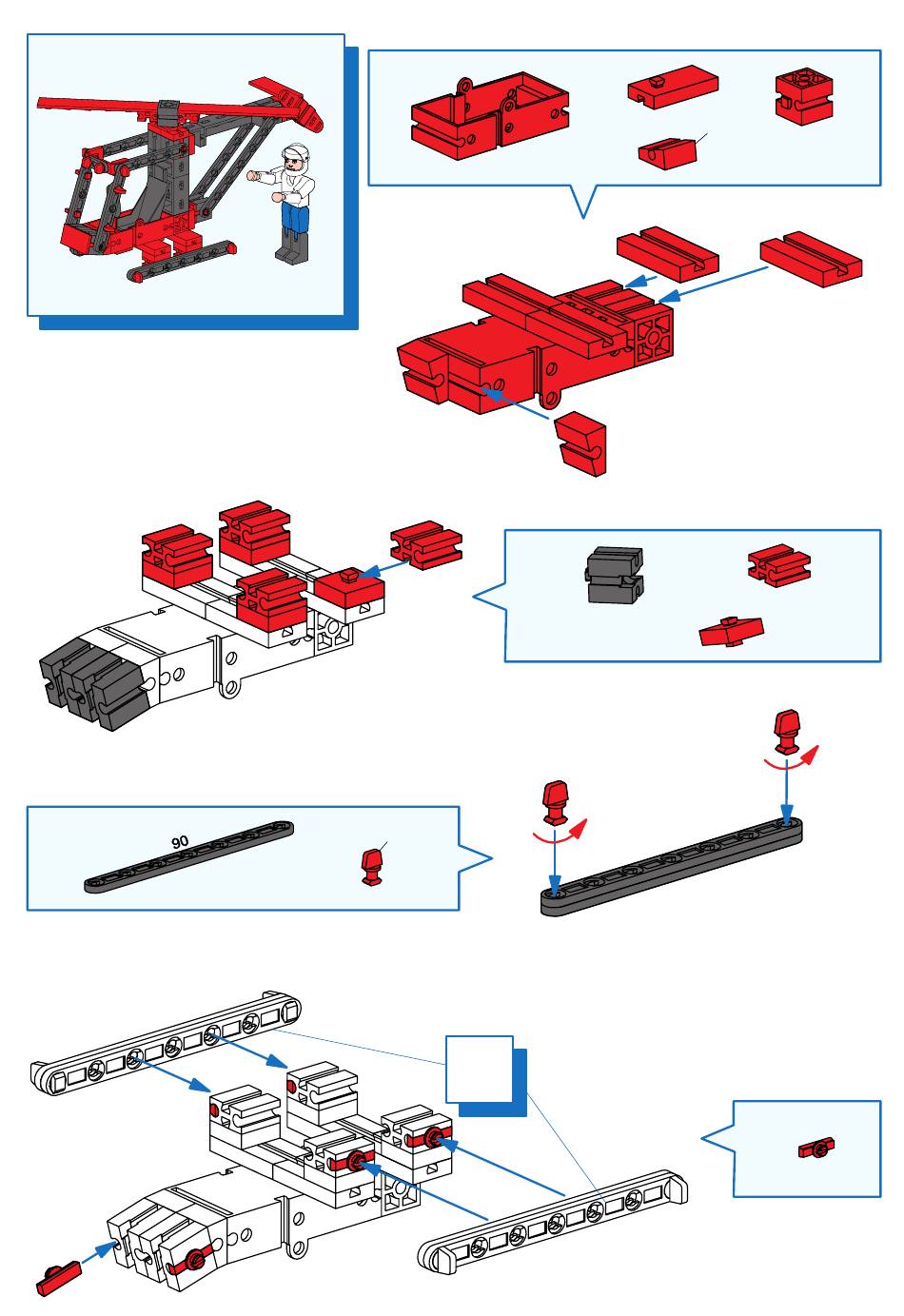 90