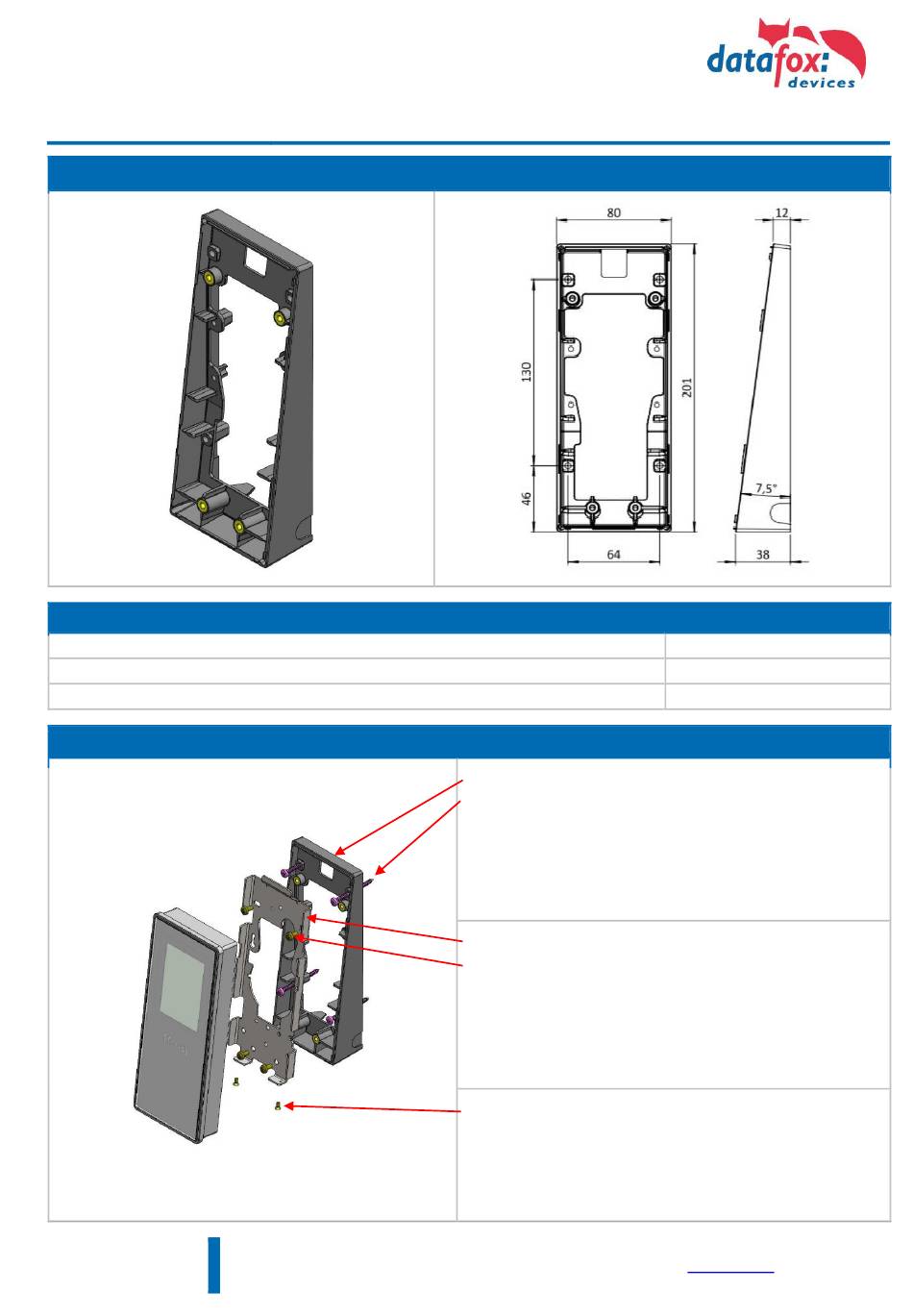 datafox: devices

80
12
130
201
46
7,5°
64
38