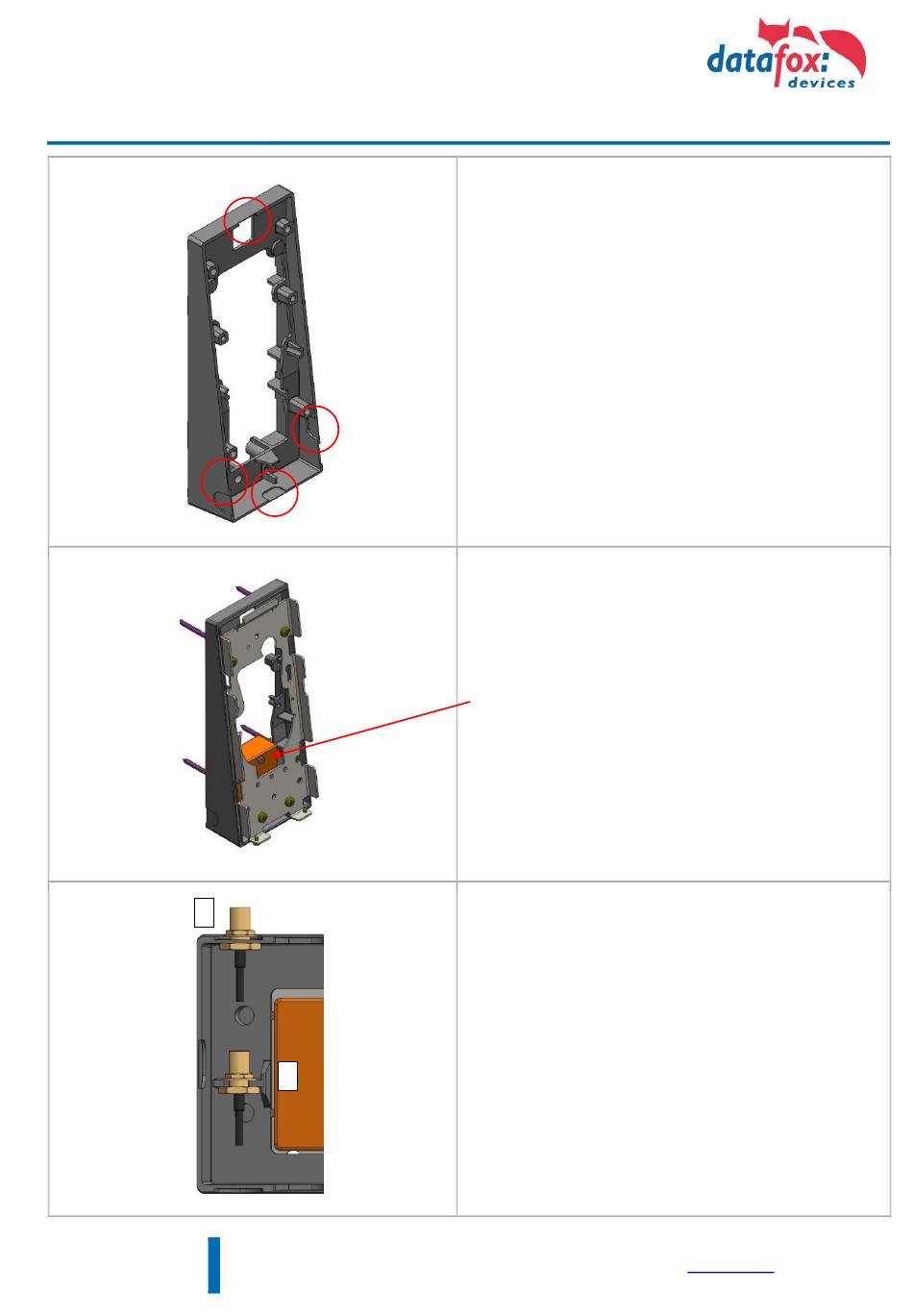 datafox:
devices