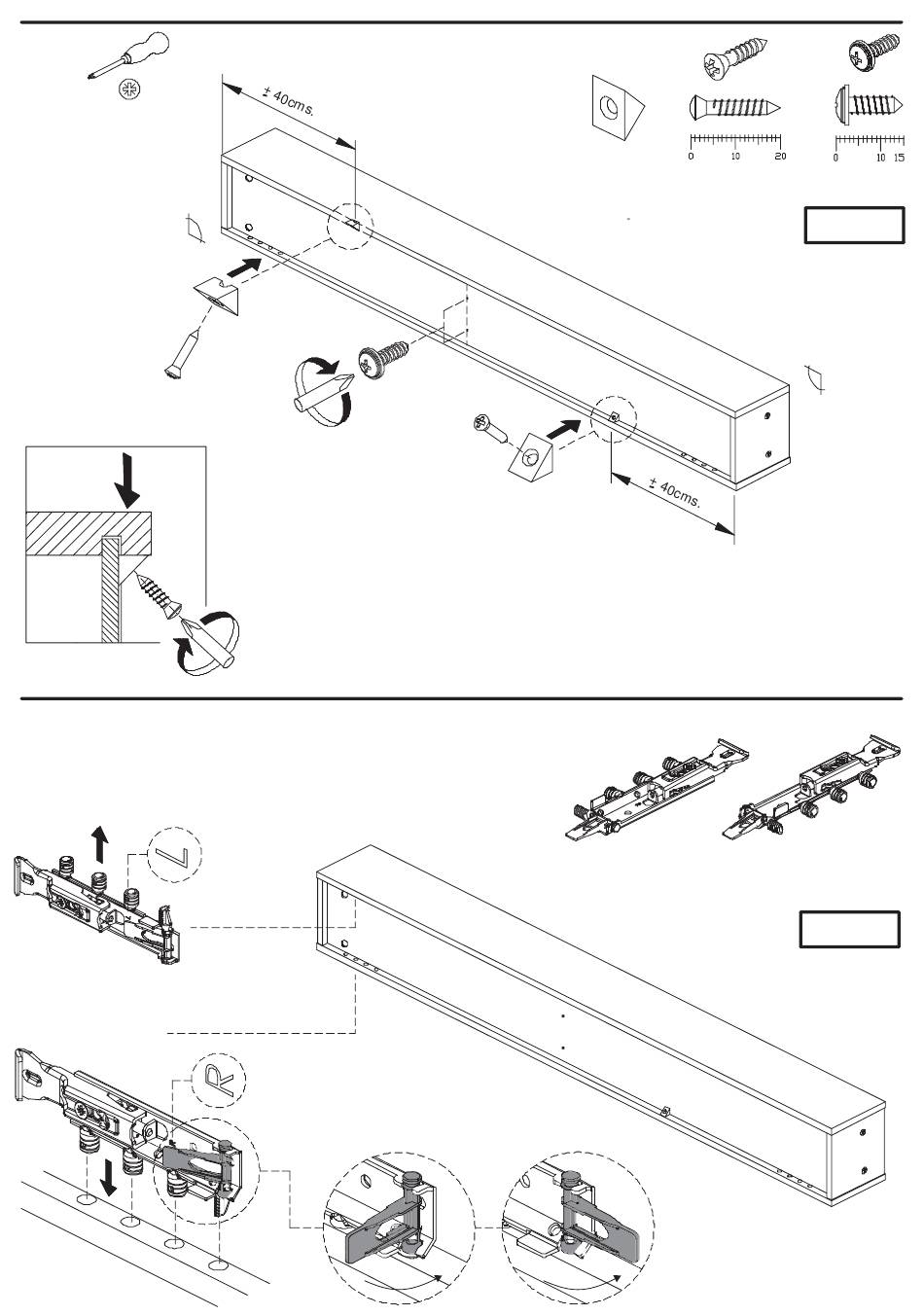 ± 40cms.

0 10 20

0 10 15

± 40cms.

L

R