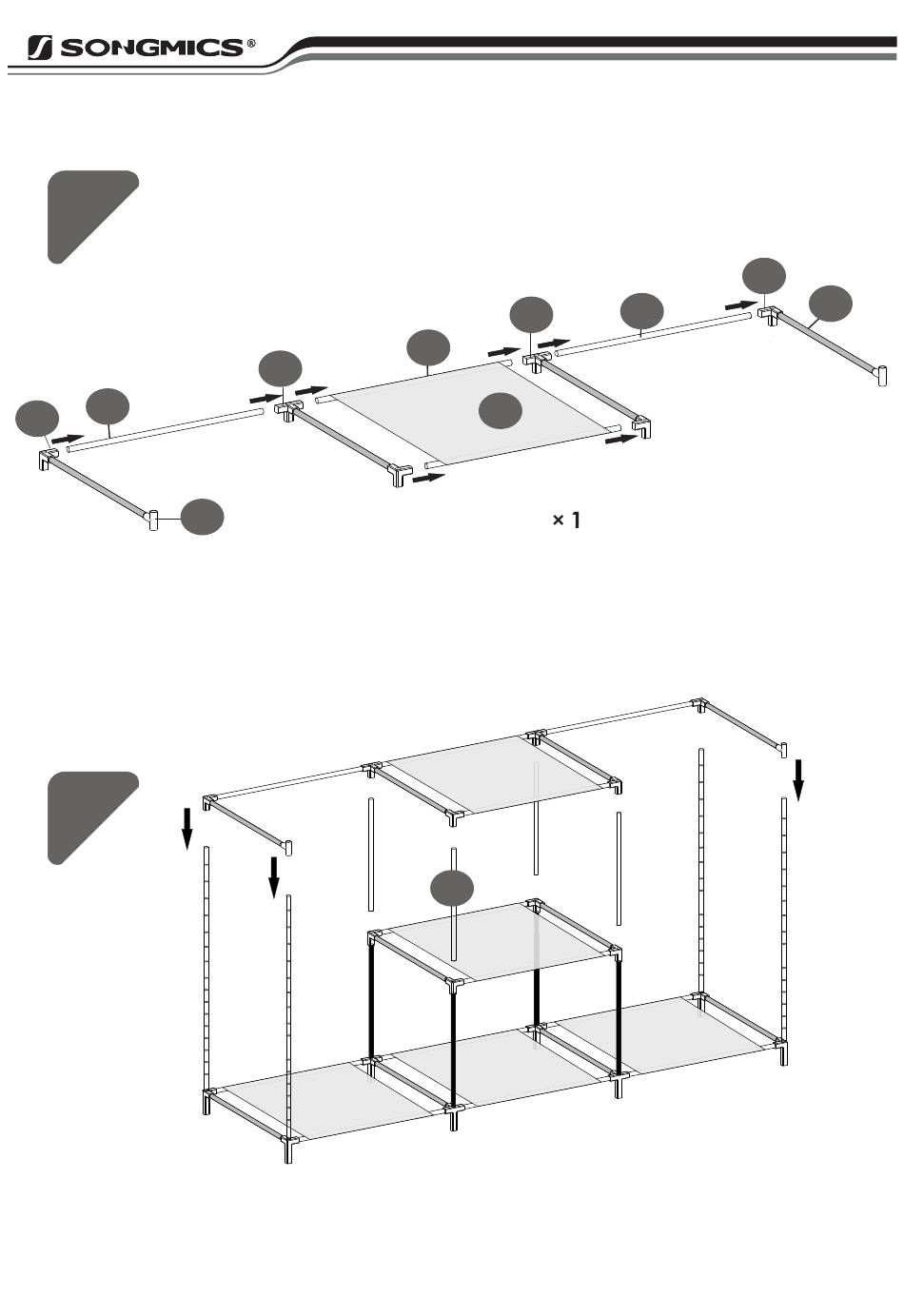 SONGMICS®

× 1