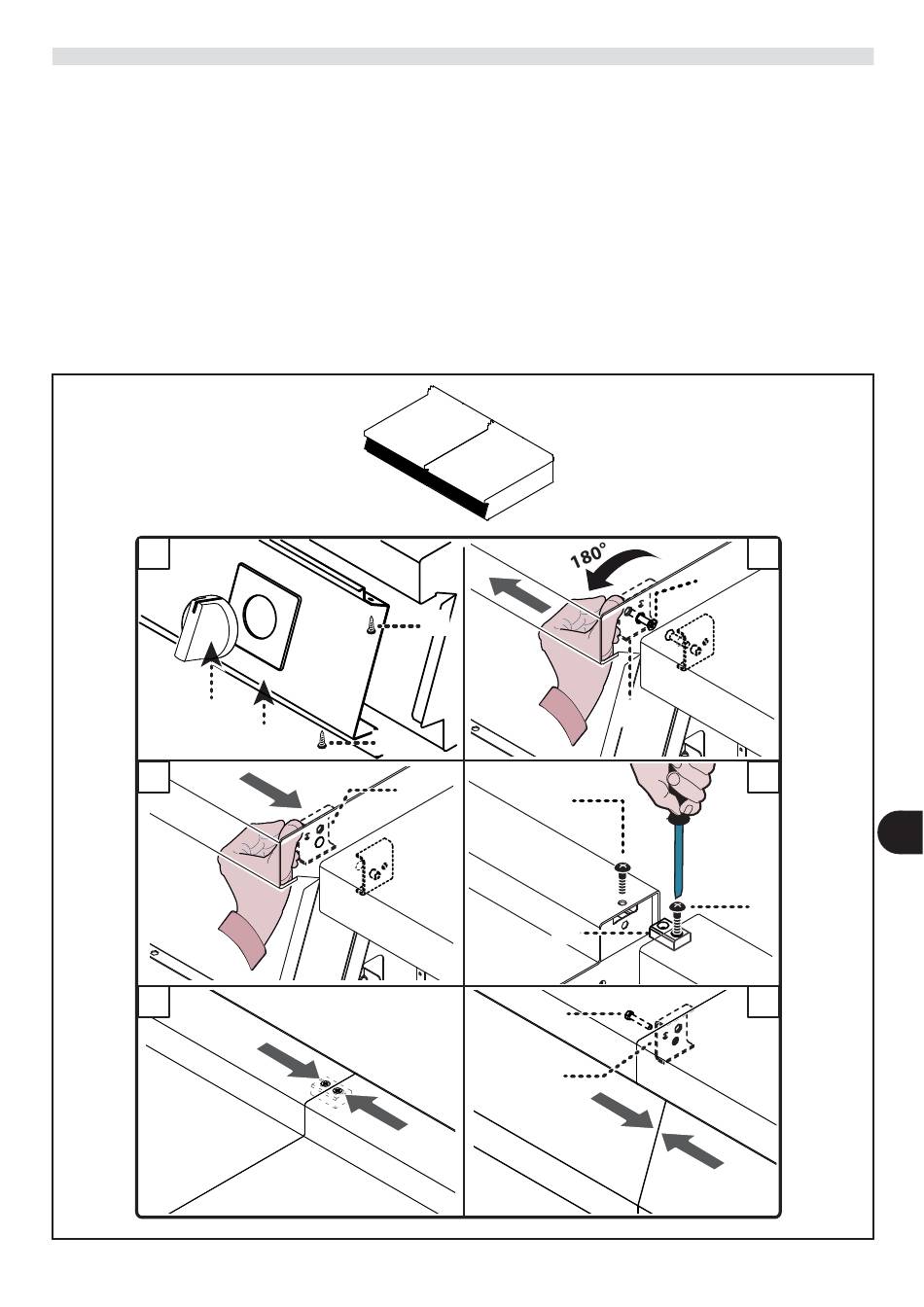 180°