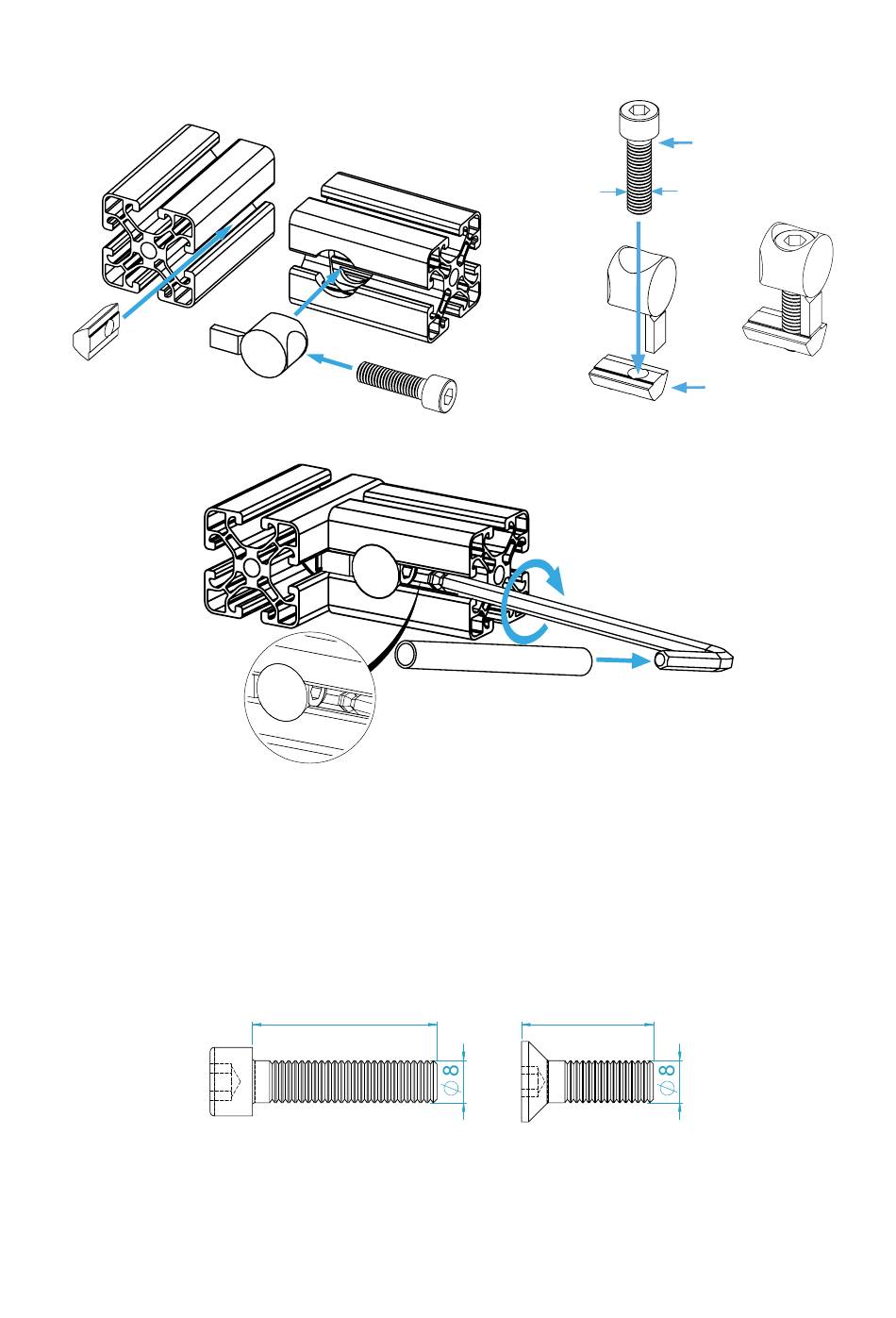 $\varnothing 8$

$\varnothing 8$