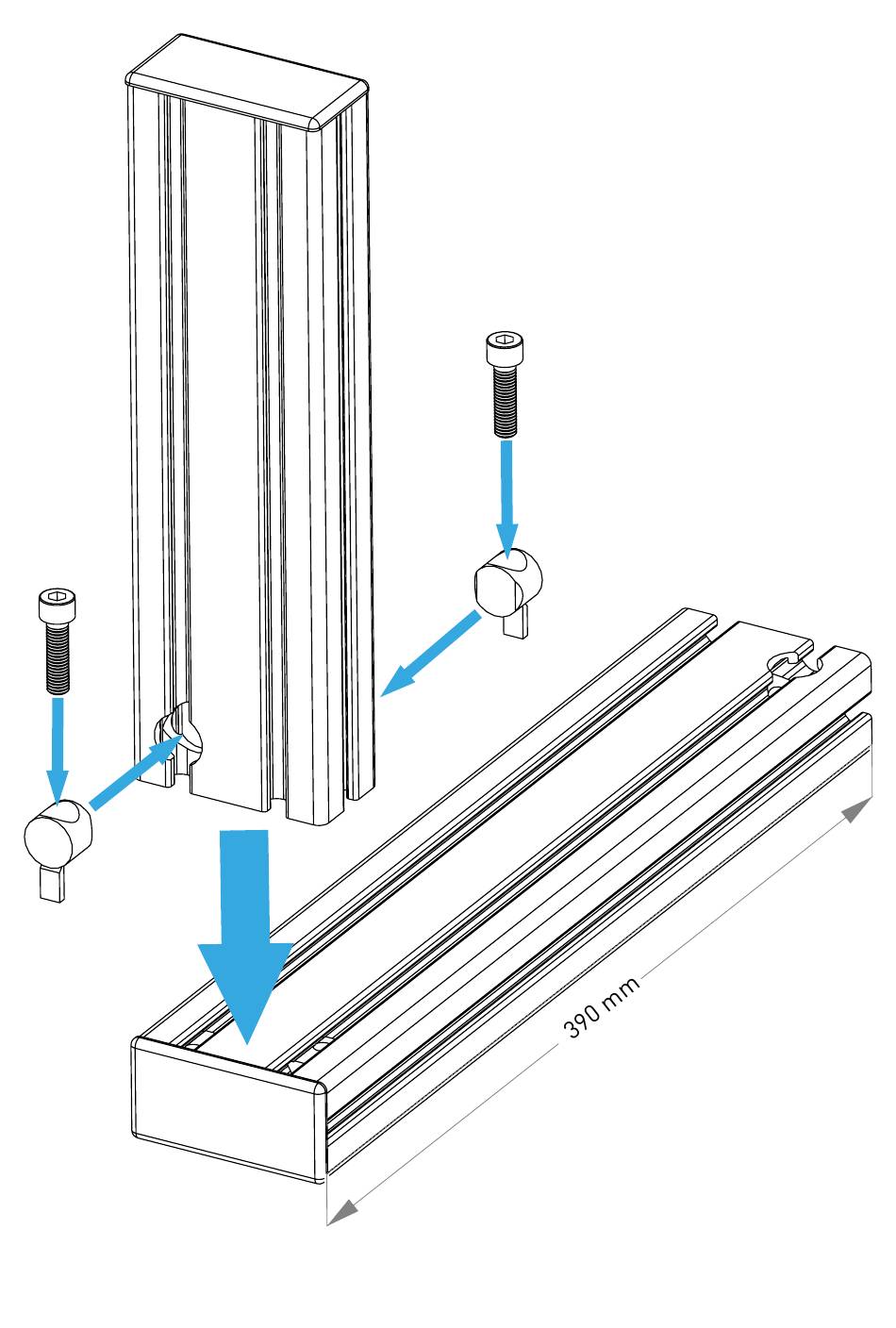 390 mm