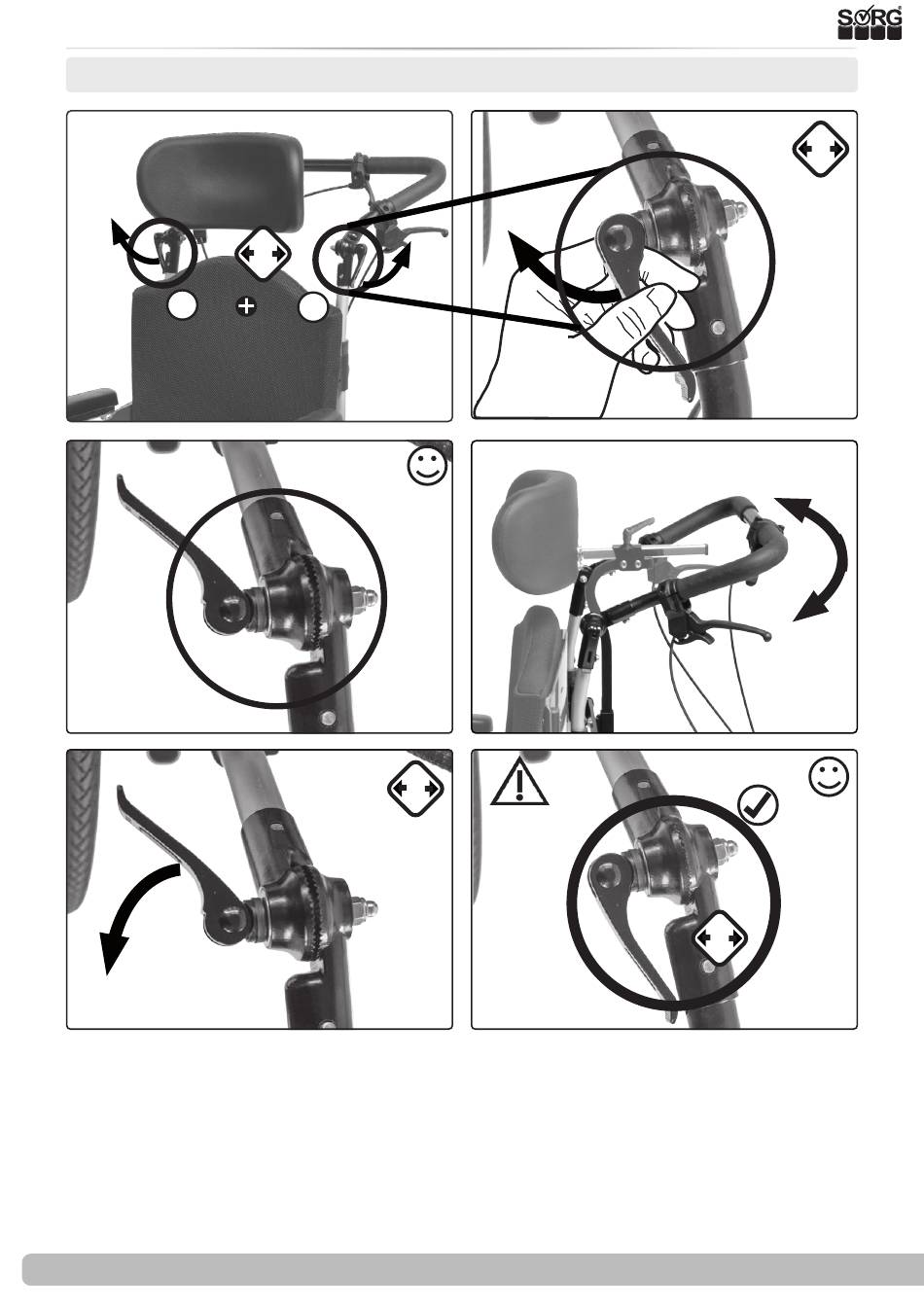 SORG