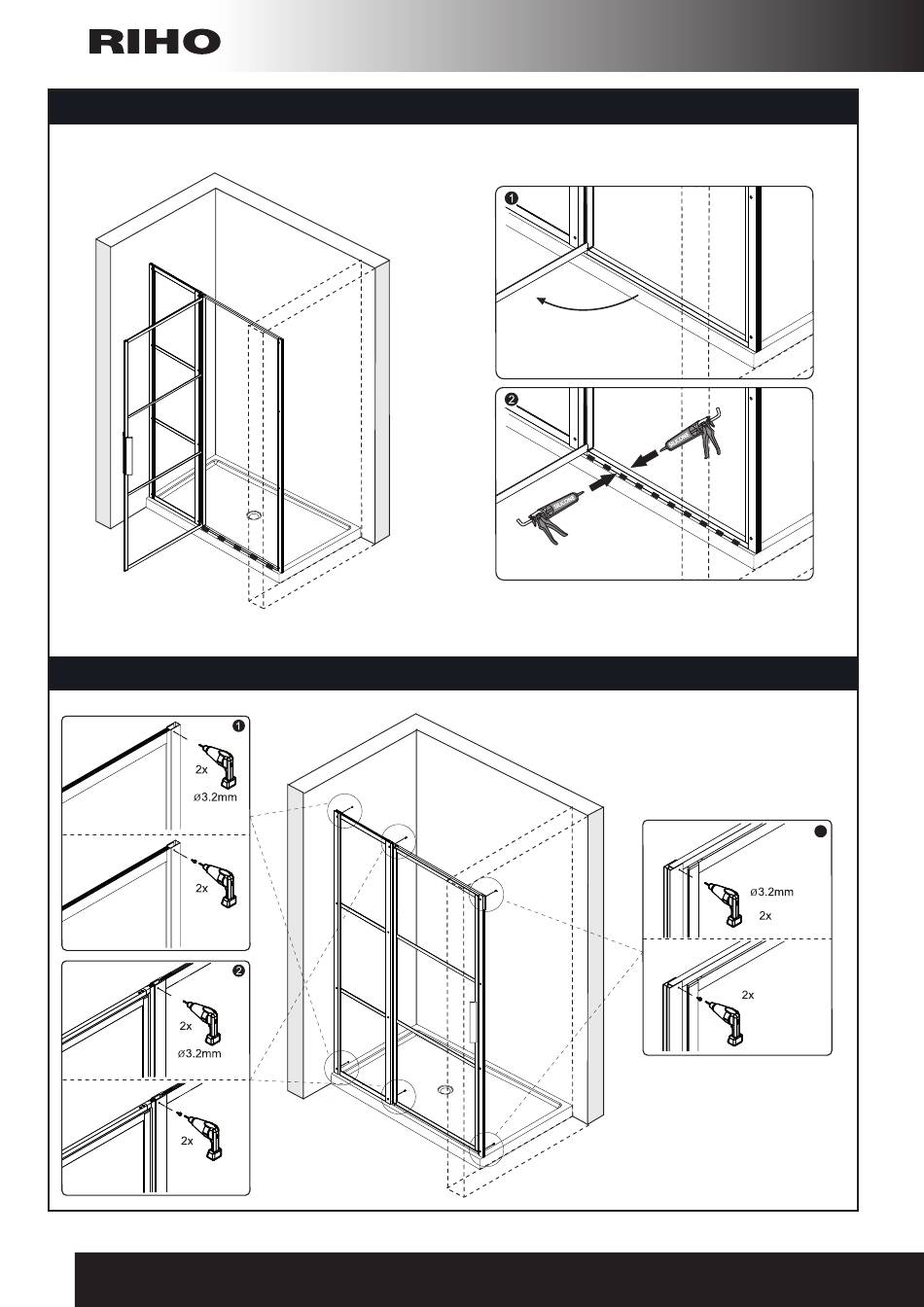 RIHO

1

2

1

2x

ø3.2mm

2x

2

2x

ø3.2mm

2x

ø3.2mm

2x

2x