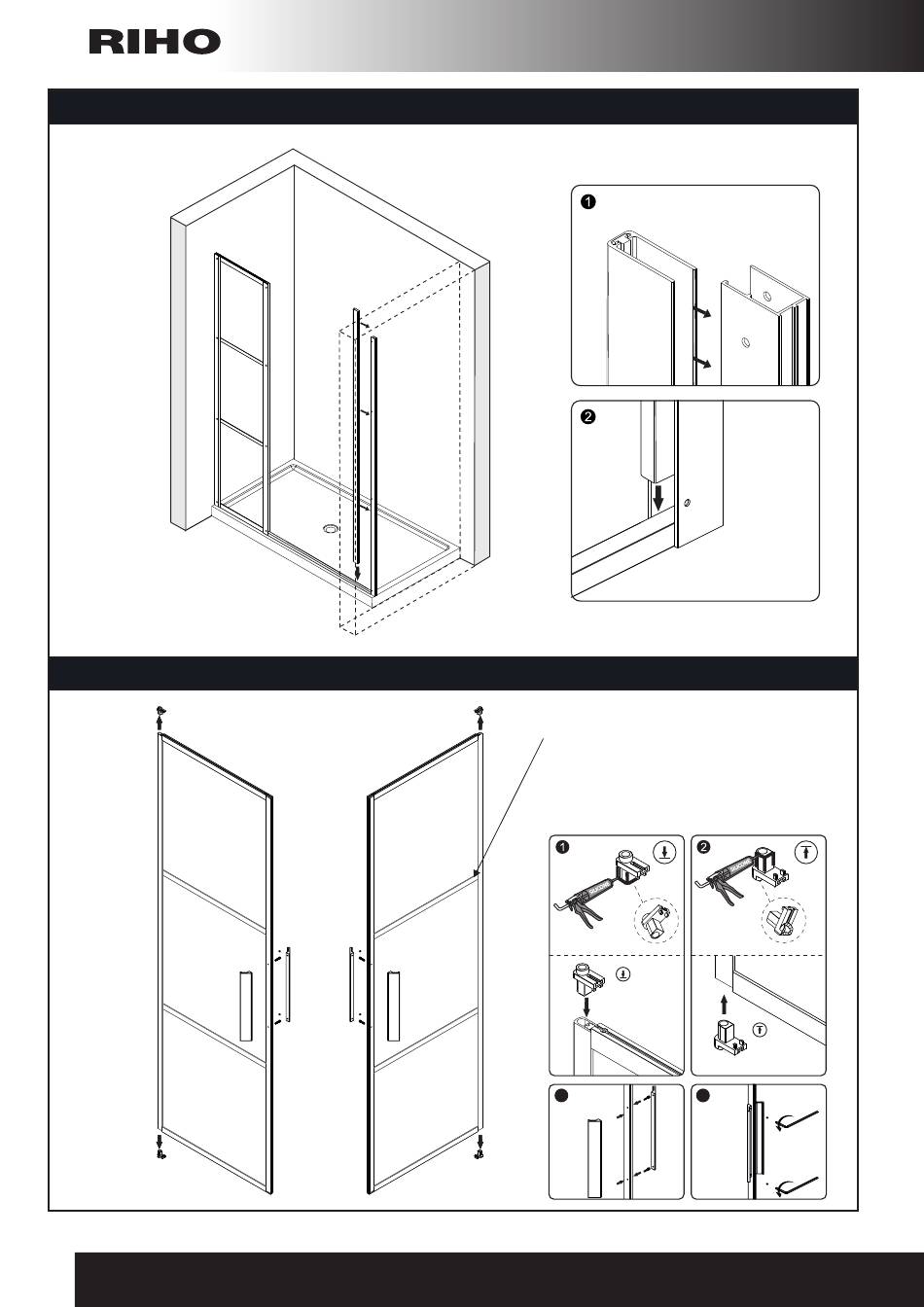 RIHO

1

2

1

2