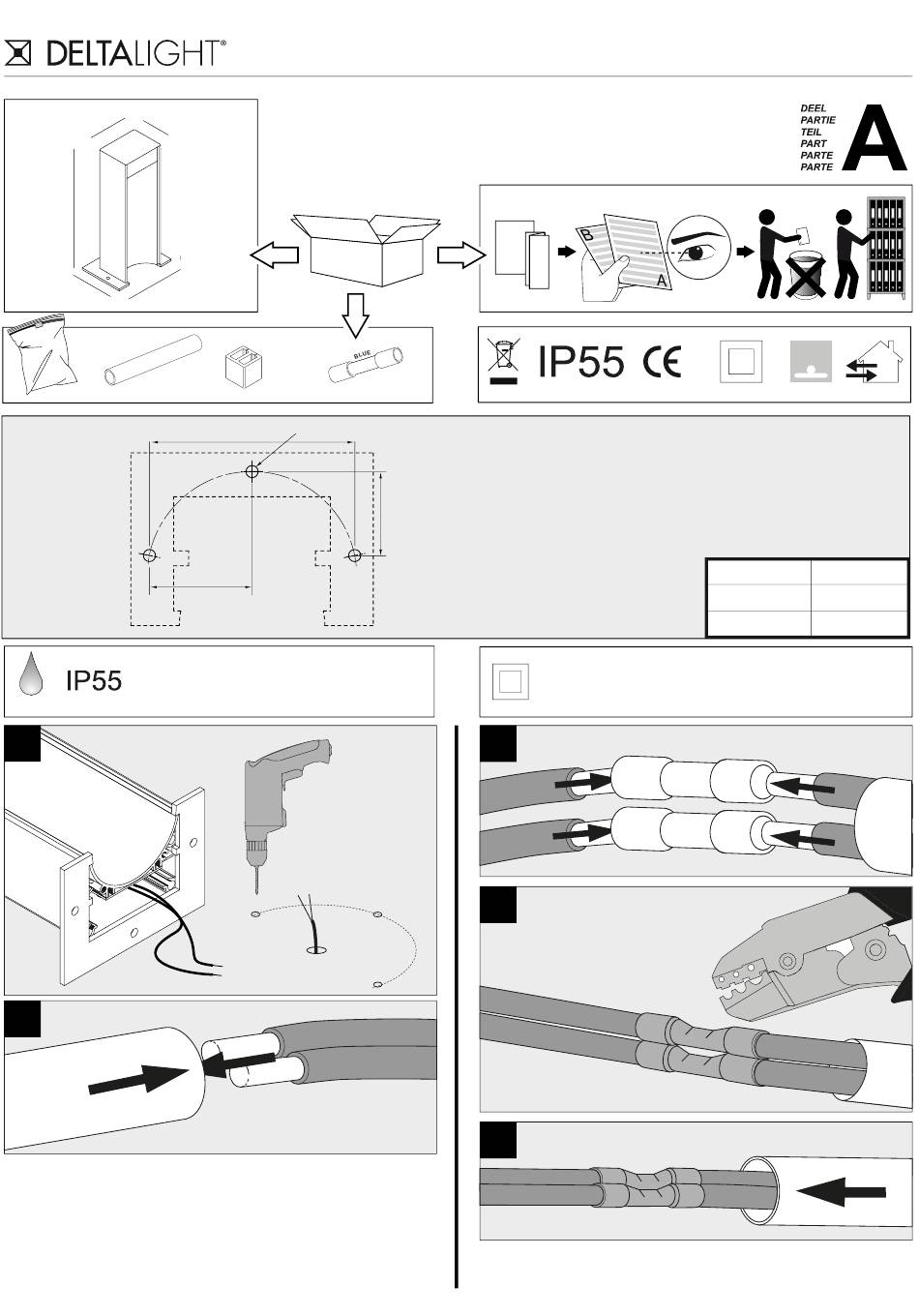 DELTALIGHT®

DEEL
PARTIE
TEIL
PART
PARTE
PARTE
A

B
A

BLUE

IP55 CE

IP55