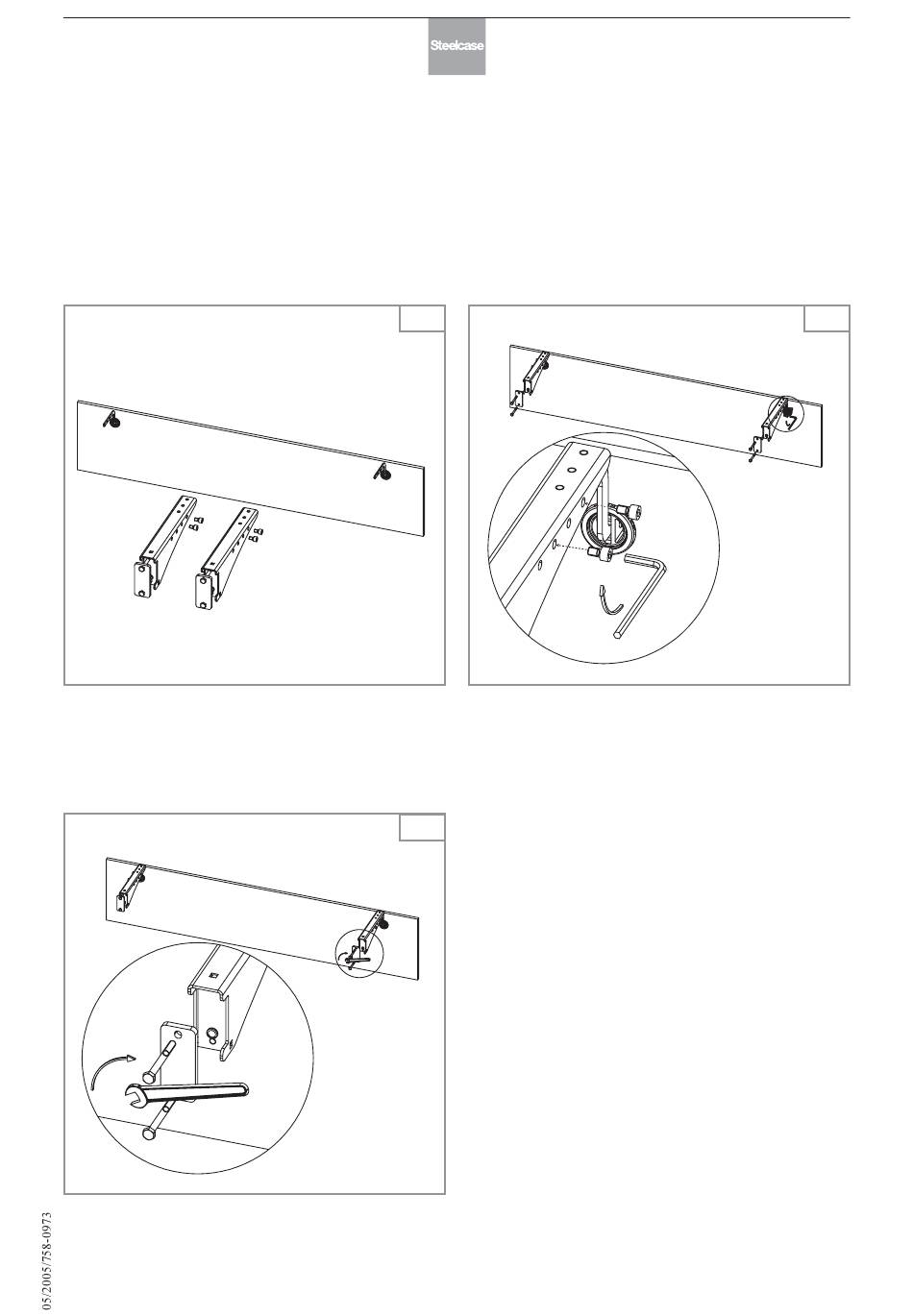 Steelcase

05/2005/758-0973