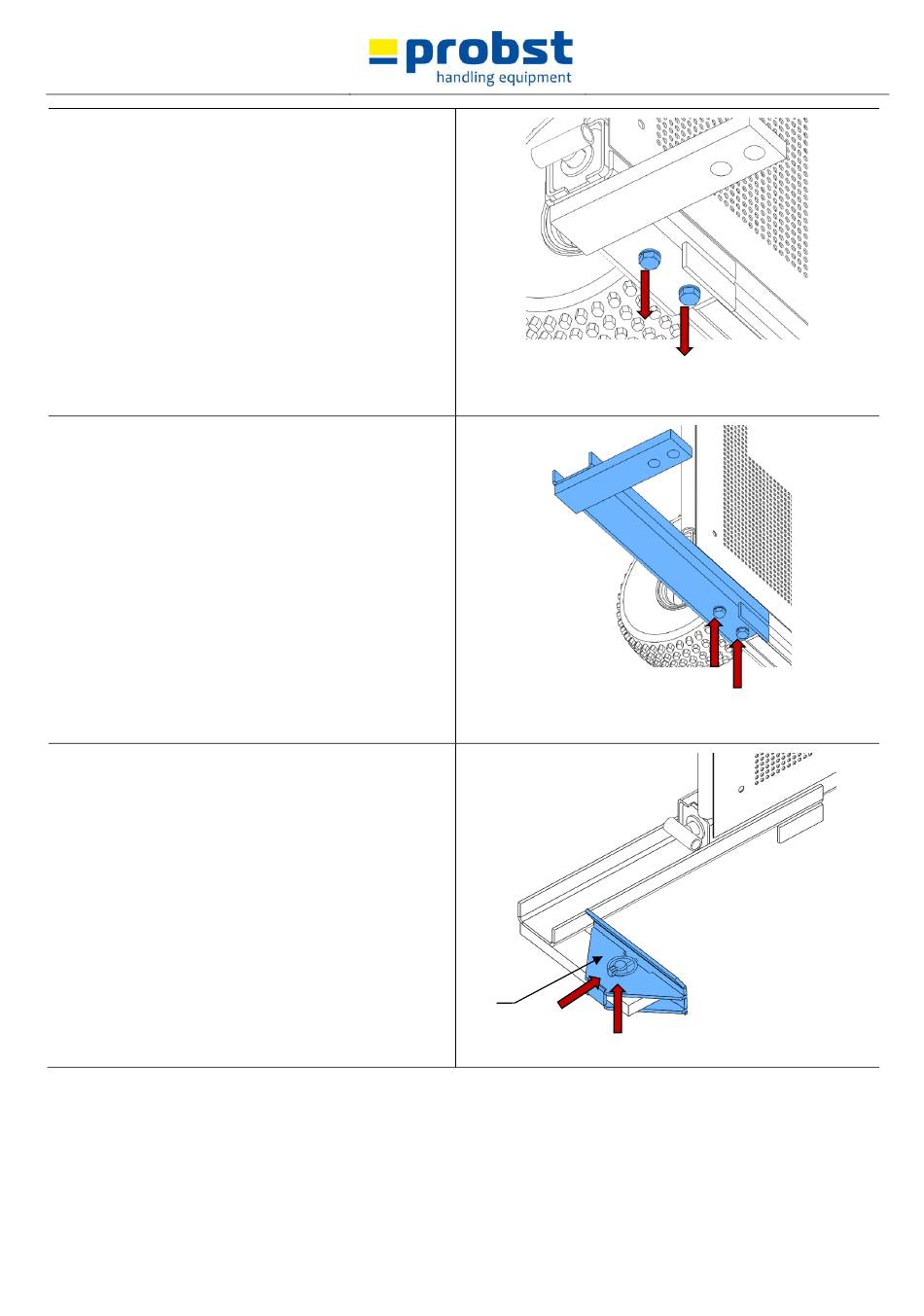 probst
handling equipment