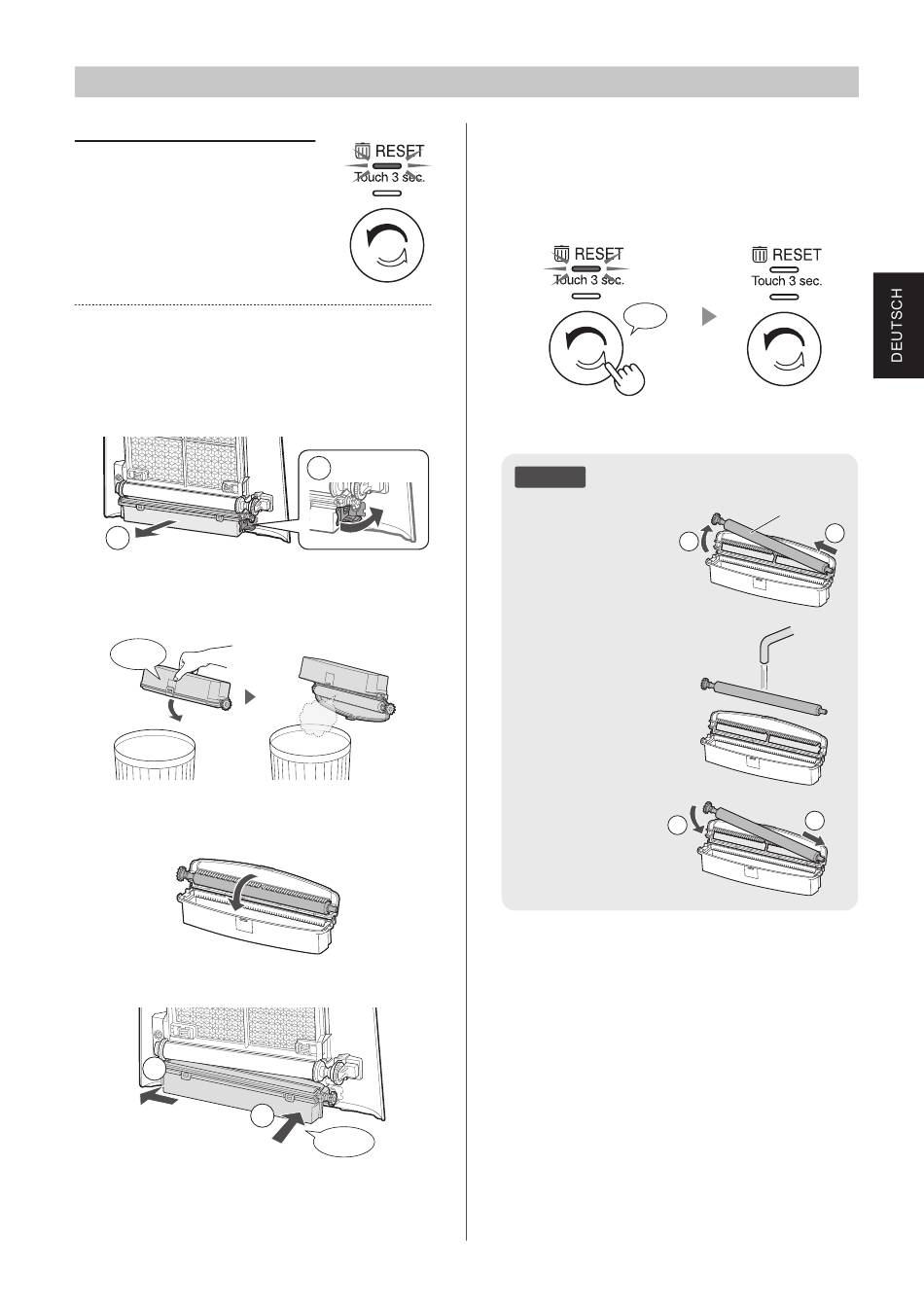 RESET
Touch 3 sec.

RESET
Touch 3 sec.

RESET
Touch 3 sec.

DEUTSCH