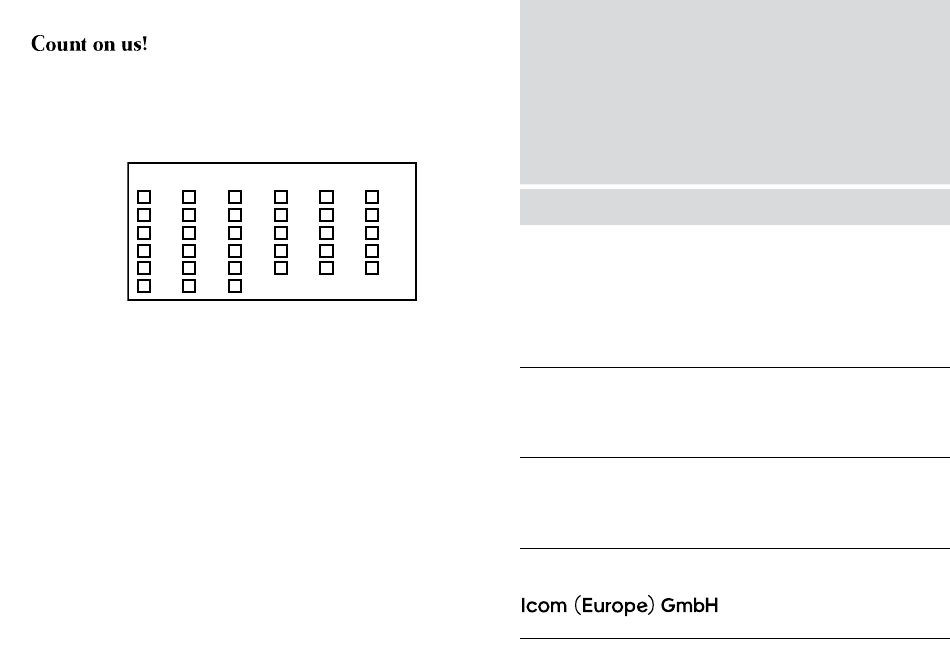 Count on us!

Icom (Europe) GmbH