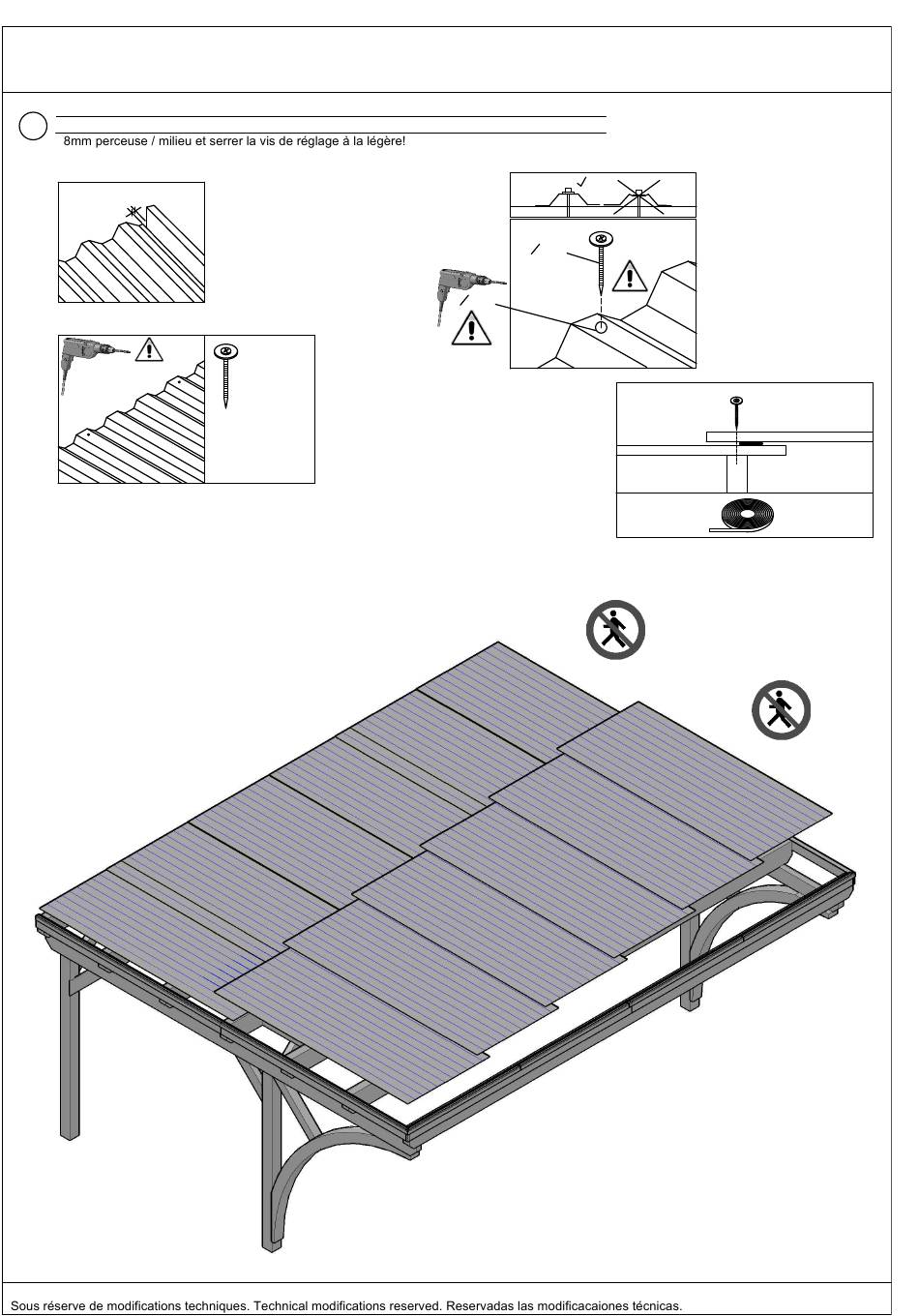 8mm perceuse / milieu et serrer la vis de réglage à la légère!

Sous réserve de modifications techniques. Technical modifications reserved. Reservadas las modificacaiones técnicas.