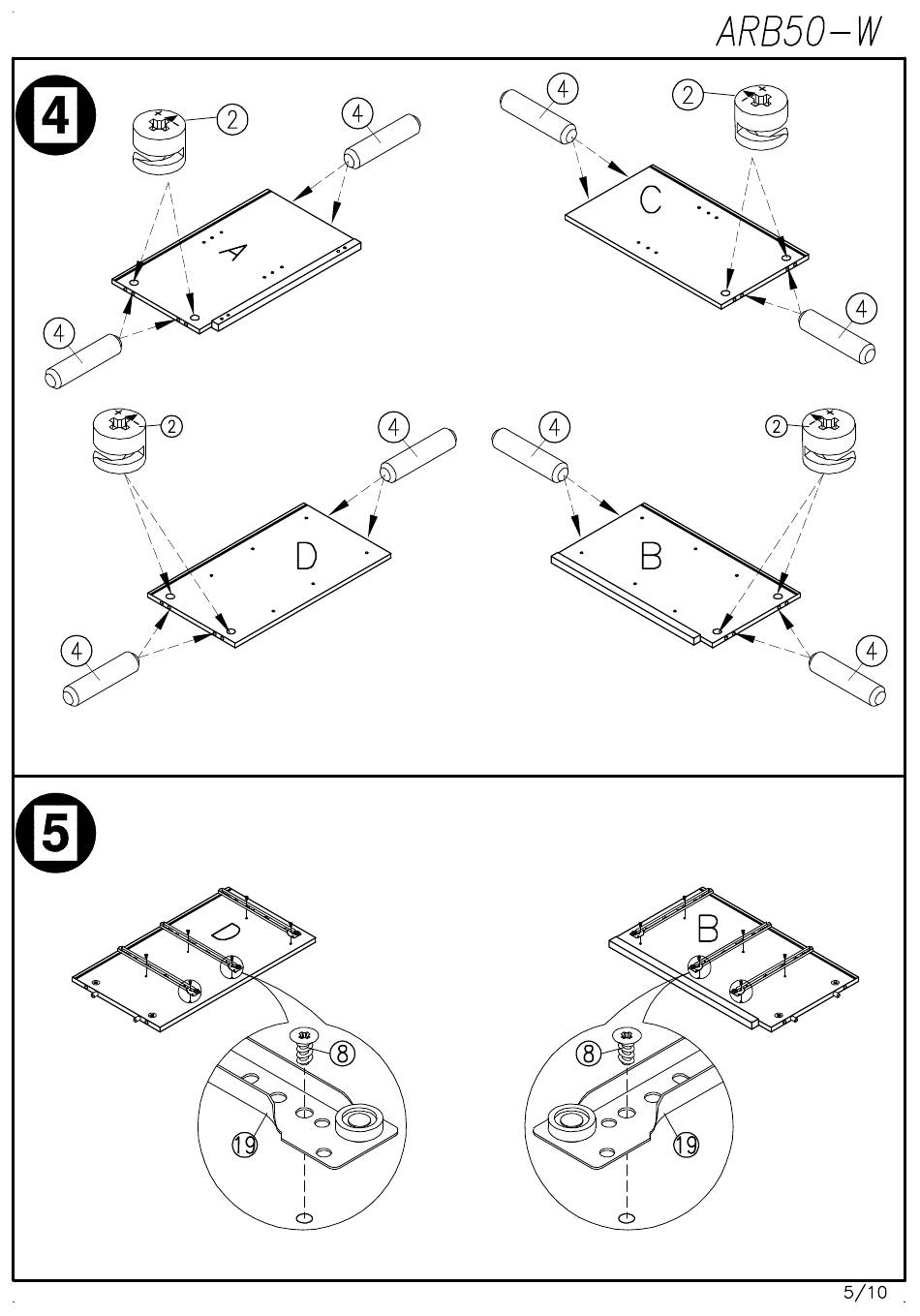 ARB50-W

4

2
4
A
4

4
2
C
4

2
4
D
4

4
2
B
4

5

D
8
19

B
8
19

5/10