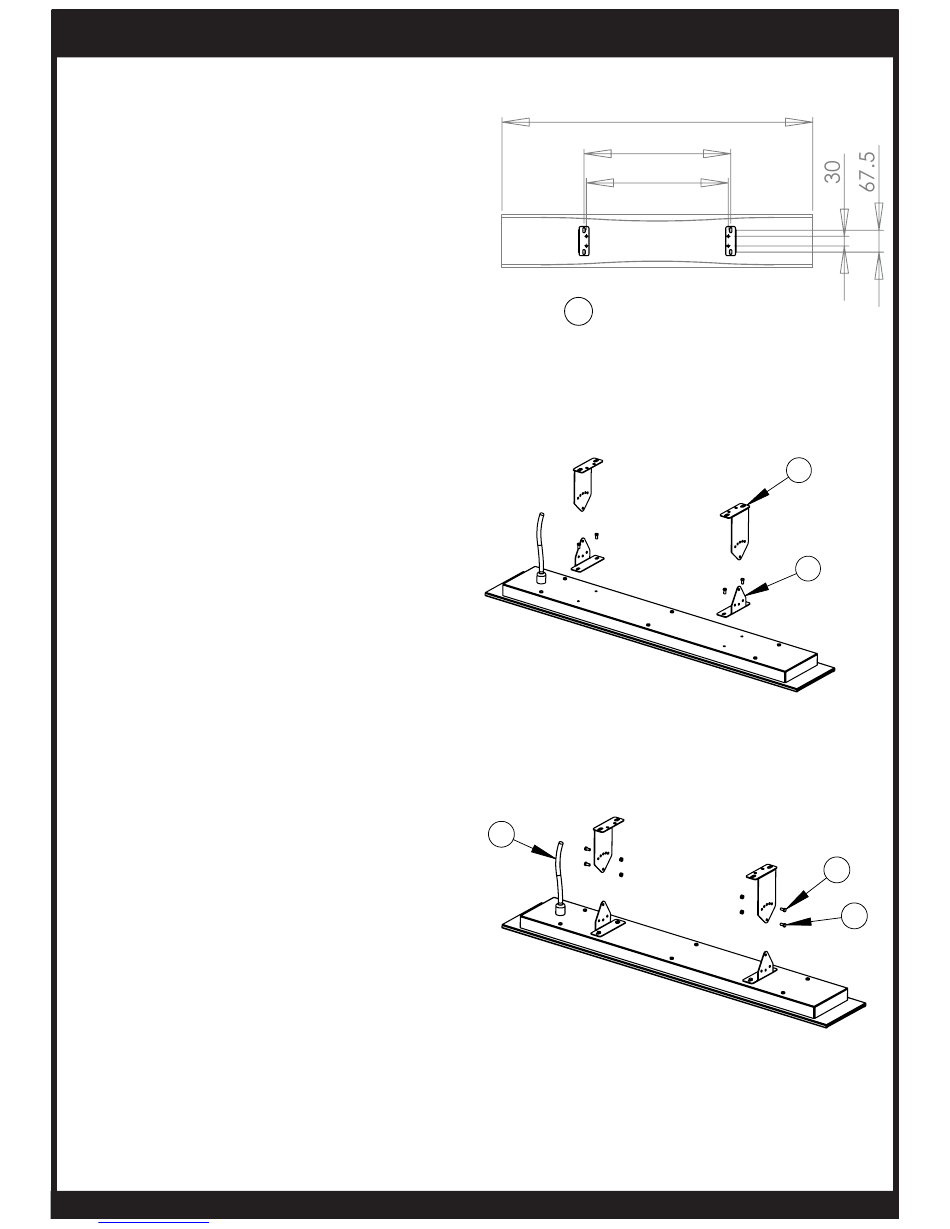 30
67.5