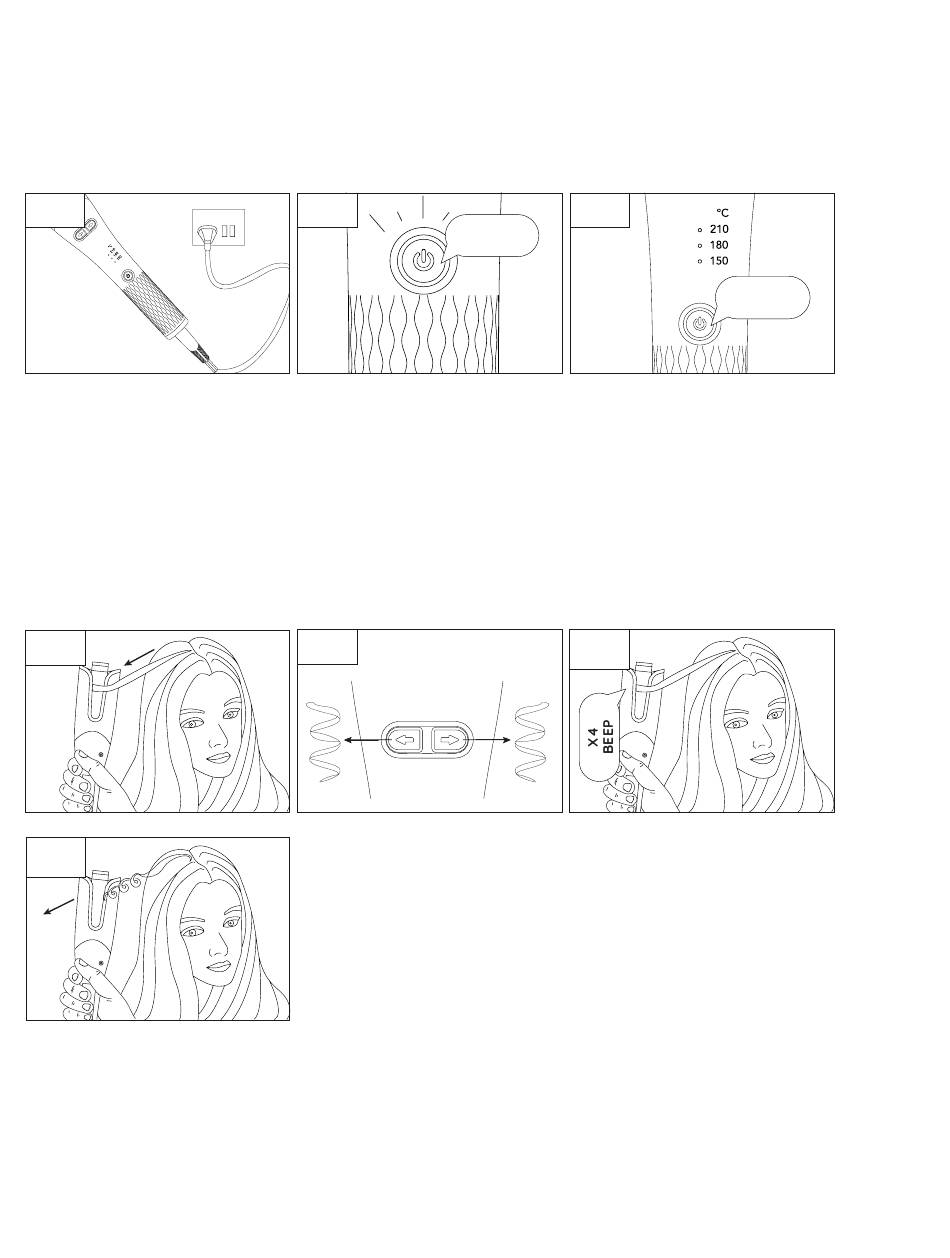 °C
210
180
150

X 4
BEEP