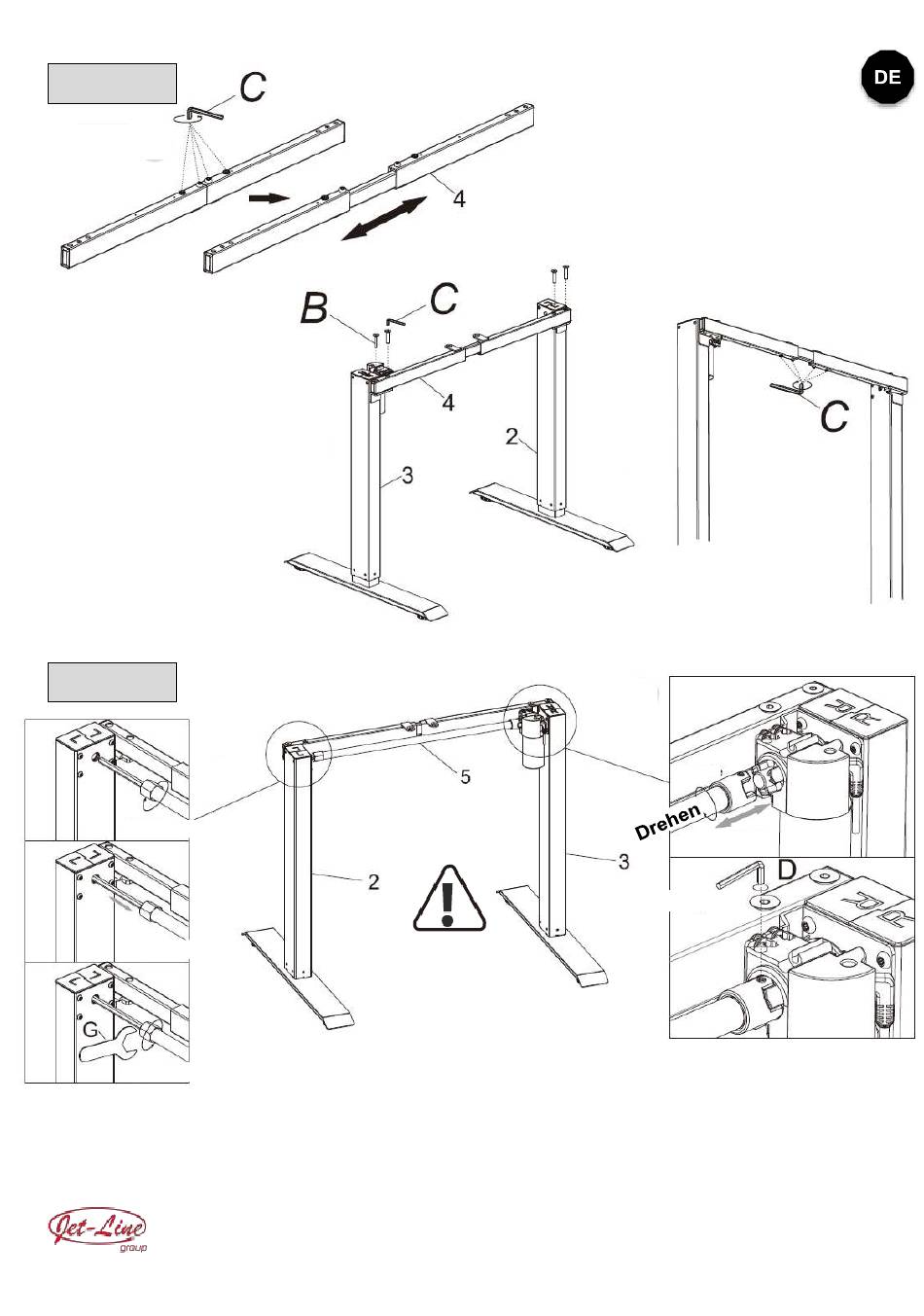 DE

C

4

B C

4

2

3

C

5

2

3

Drehen

D

G

Jet-Line group