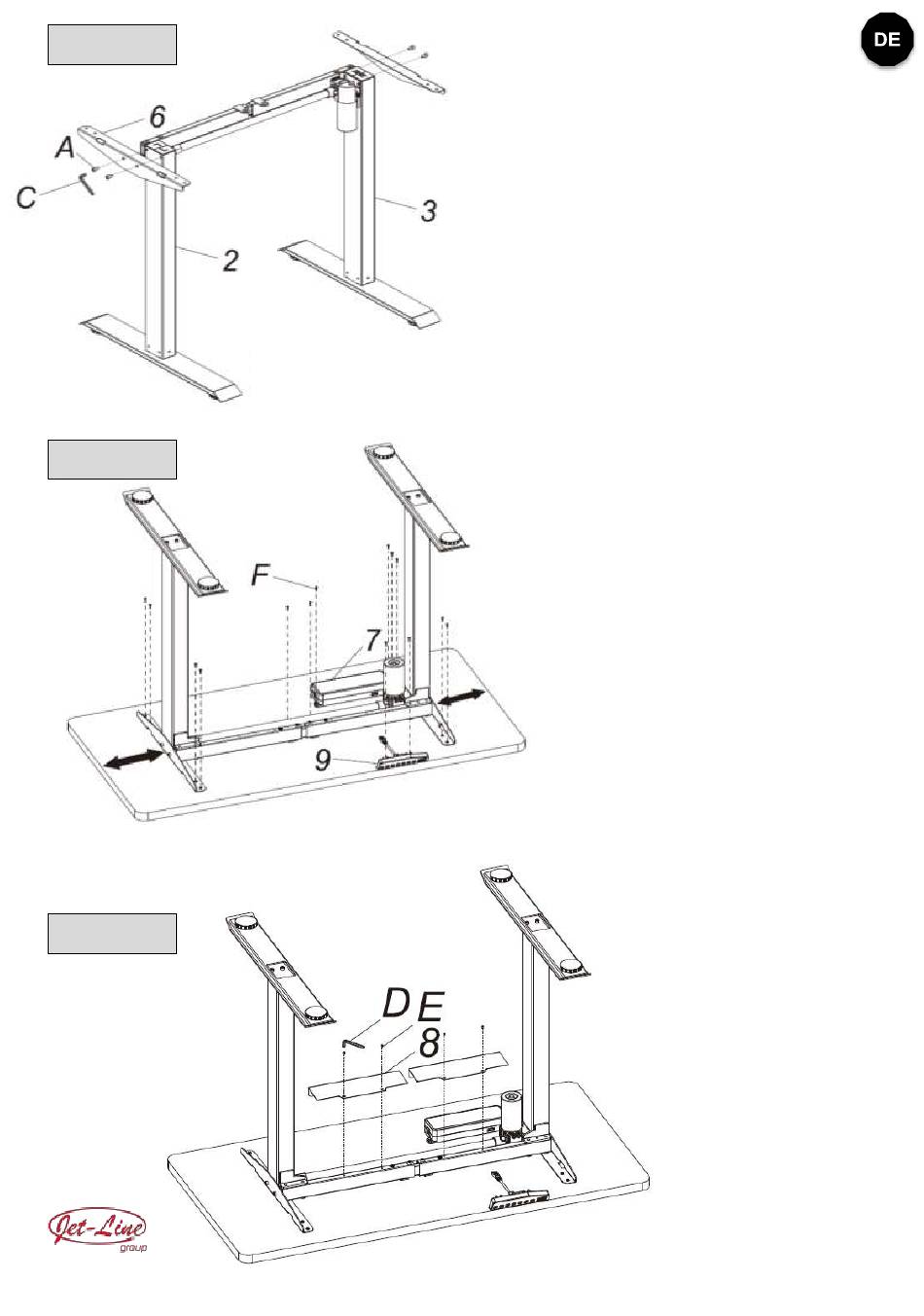 DE

6
A
C
3
2

F
7
9

D
E
8

Jet-Line
group