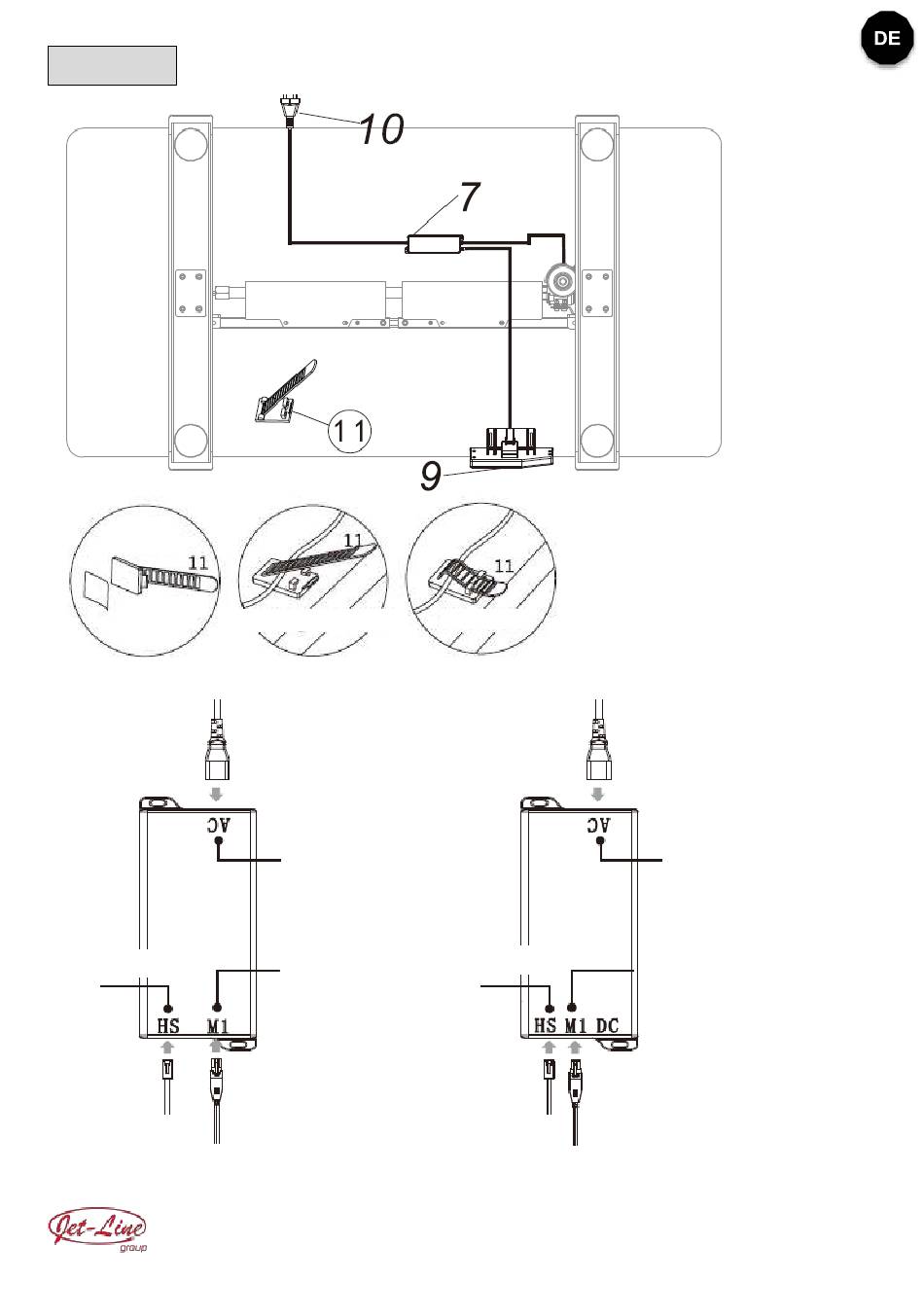 DE

10

7

11

9

11

11

11

AC

HS M1

AC

HS M1 DC

Jet-Line group