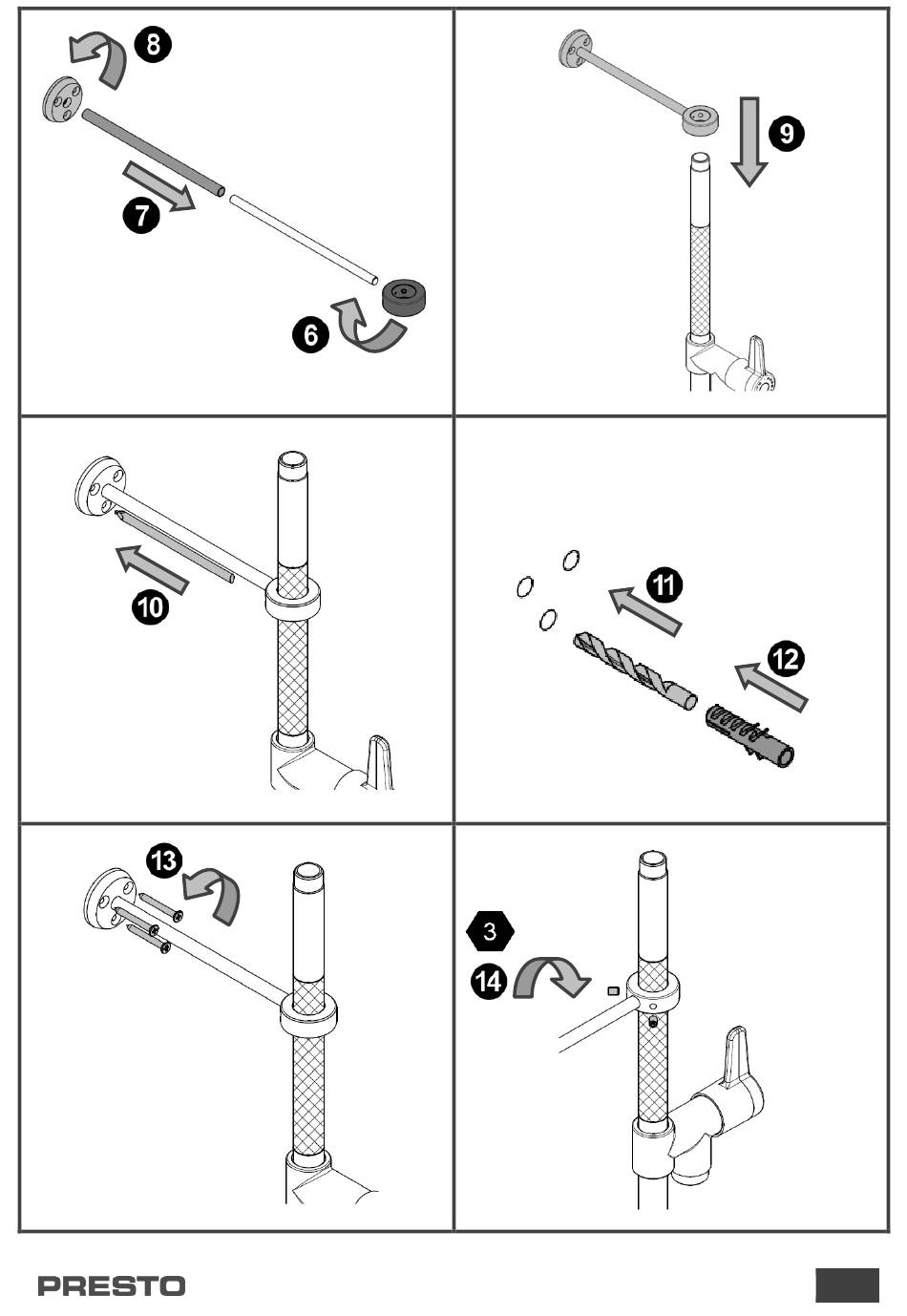 8
7
6
9
10
11
12
13
3
14

PRESTO