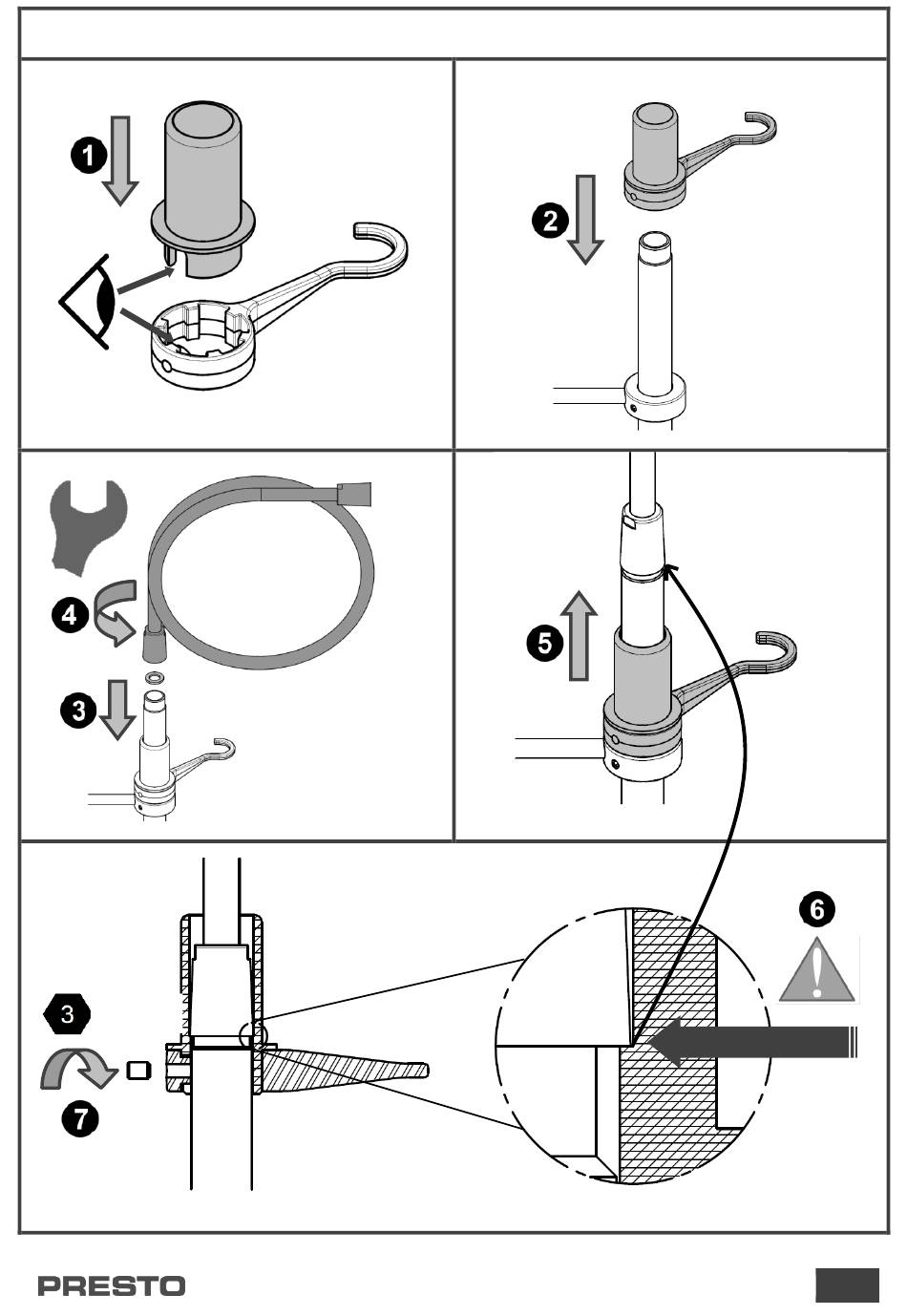 1

2

4

3

5

6

3

7

PRESTO