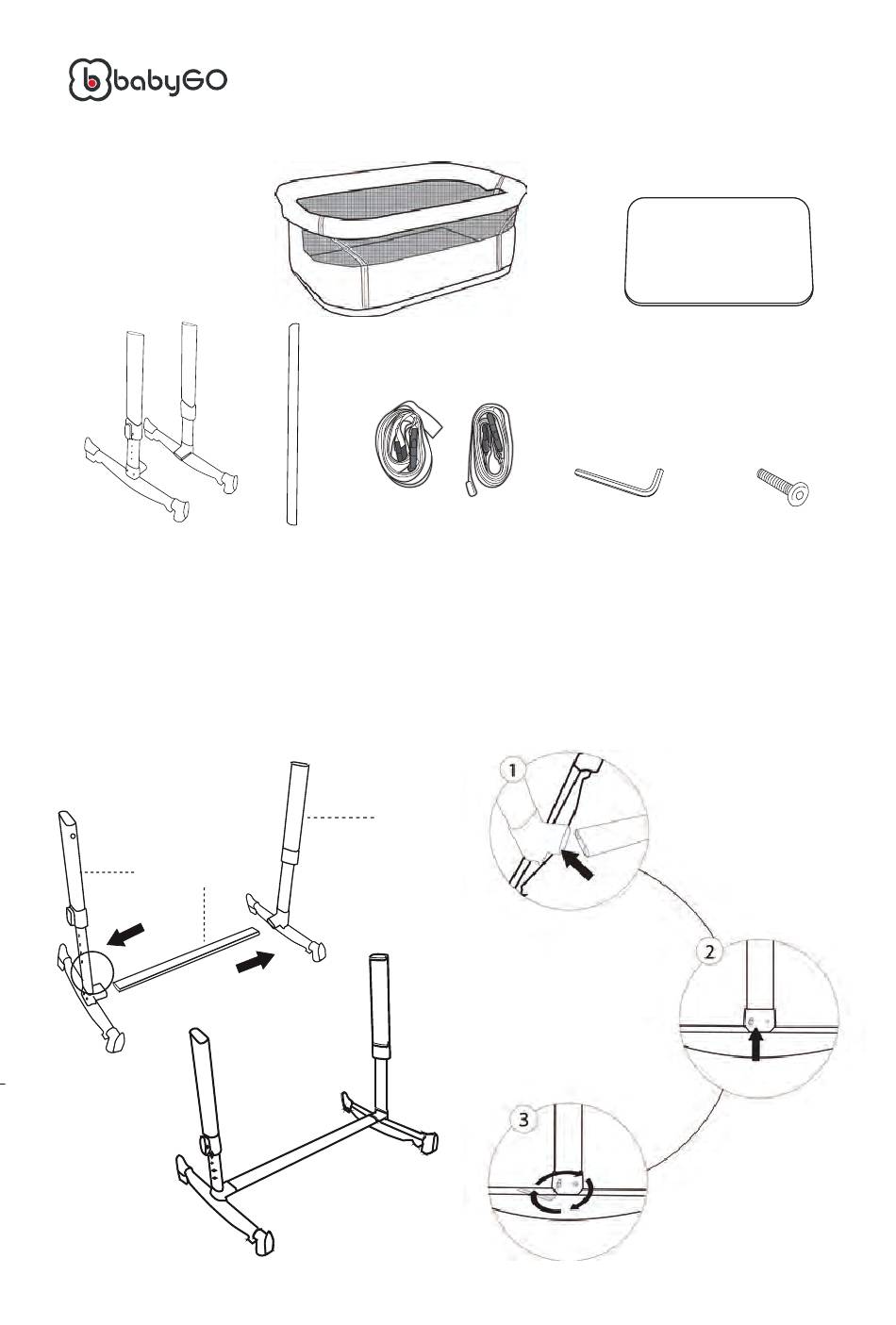 babyGO

1

2

3