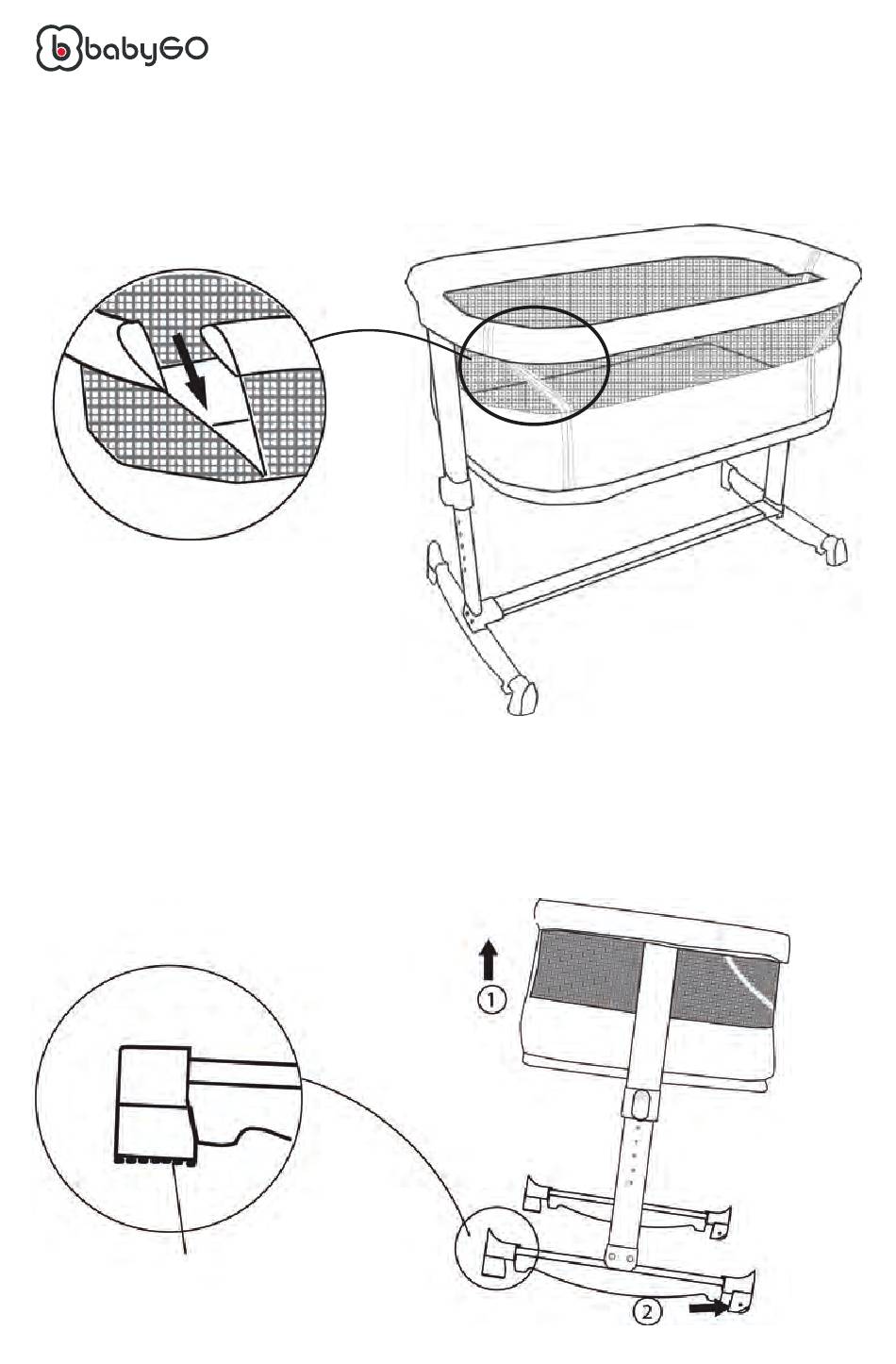 babyGO

①

②