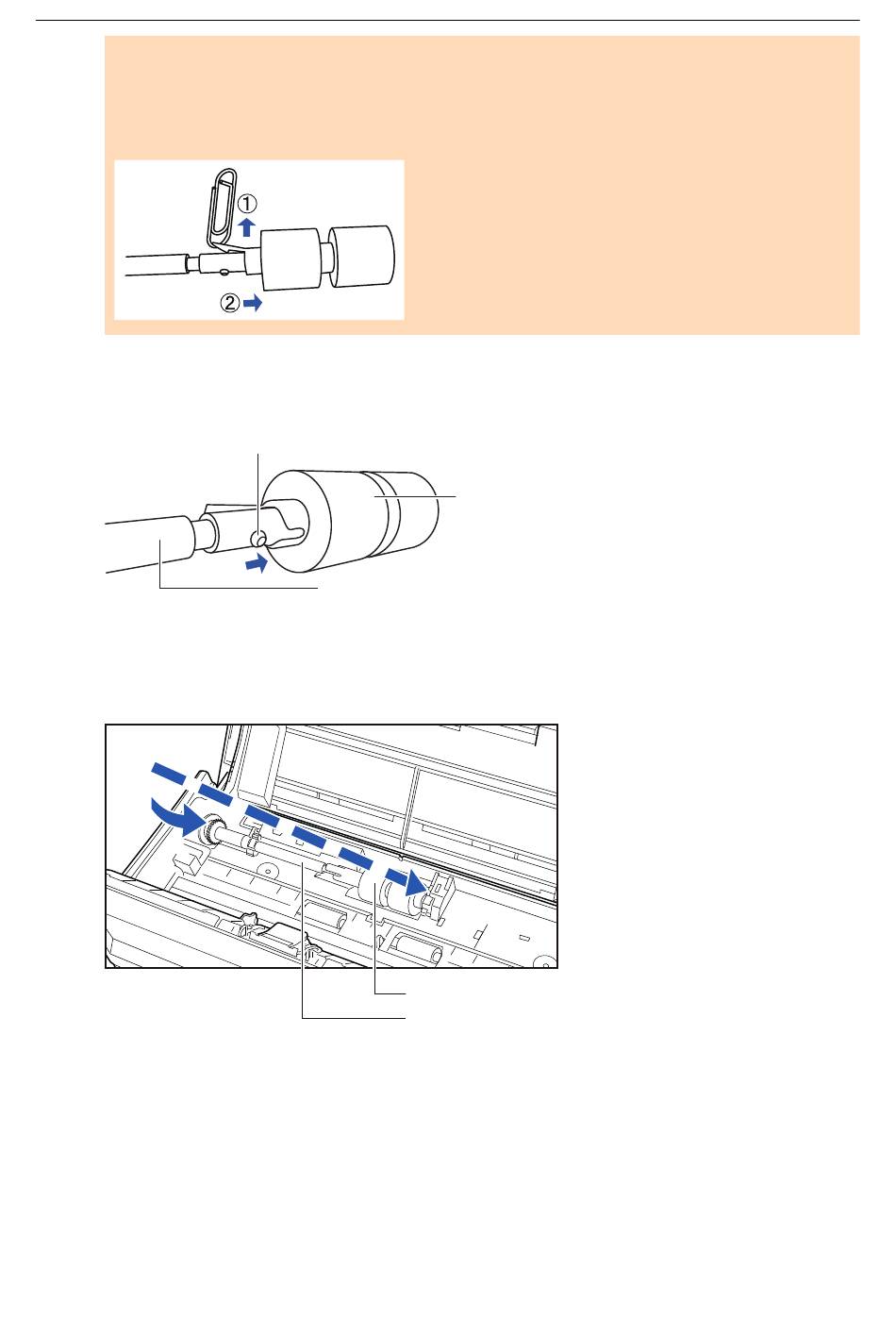 ①
②