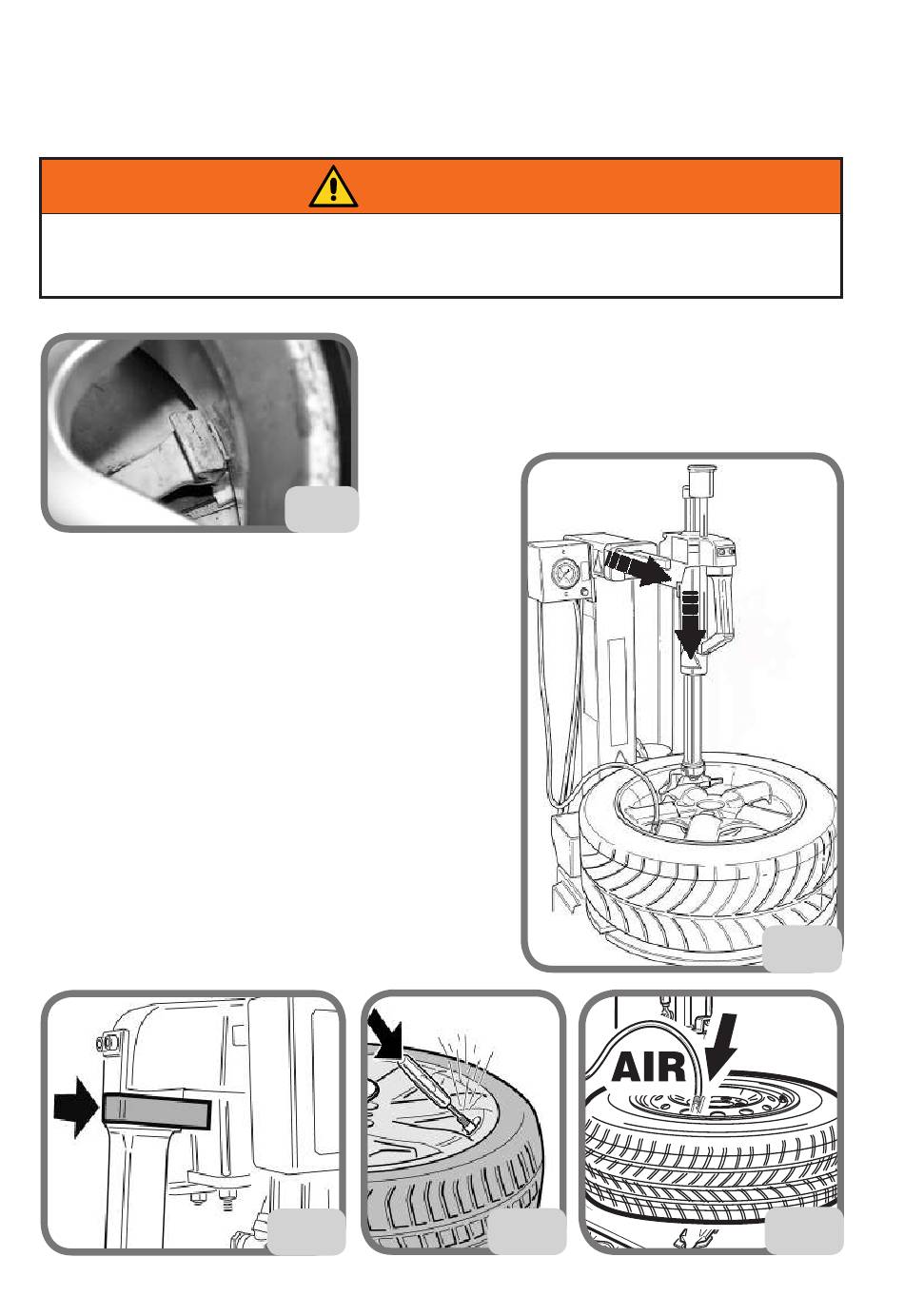 AIR