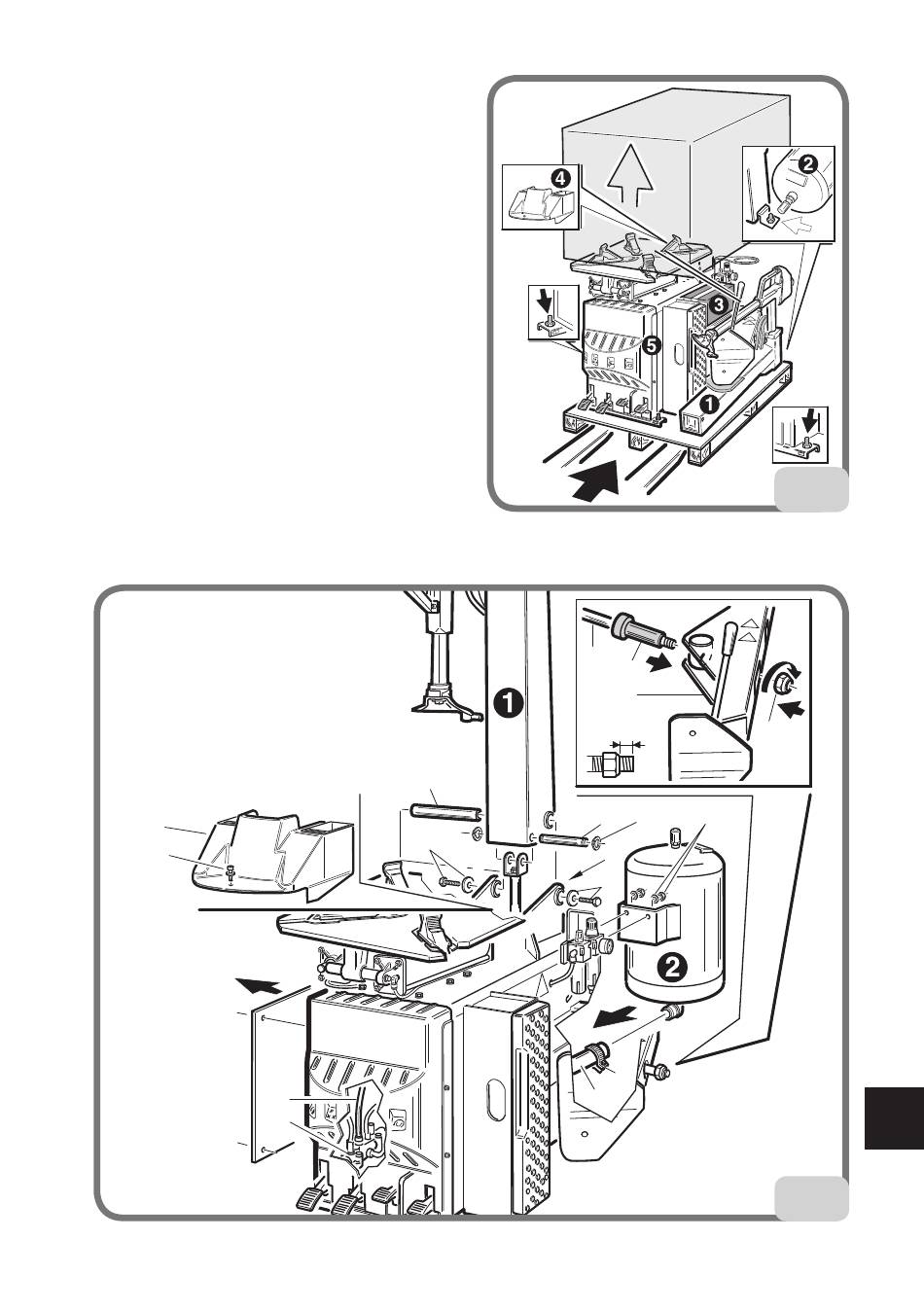 4
2
3
5
1

1
2