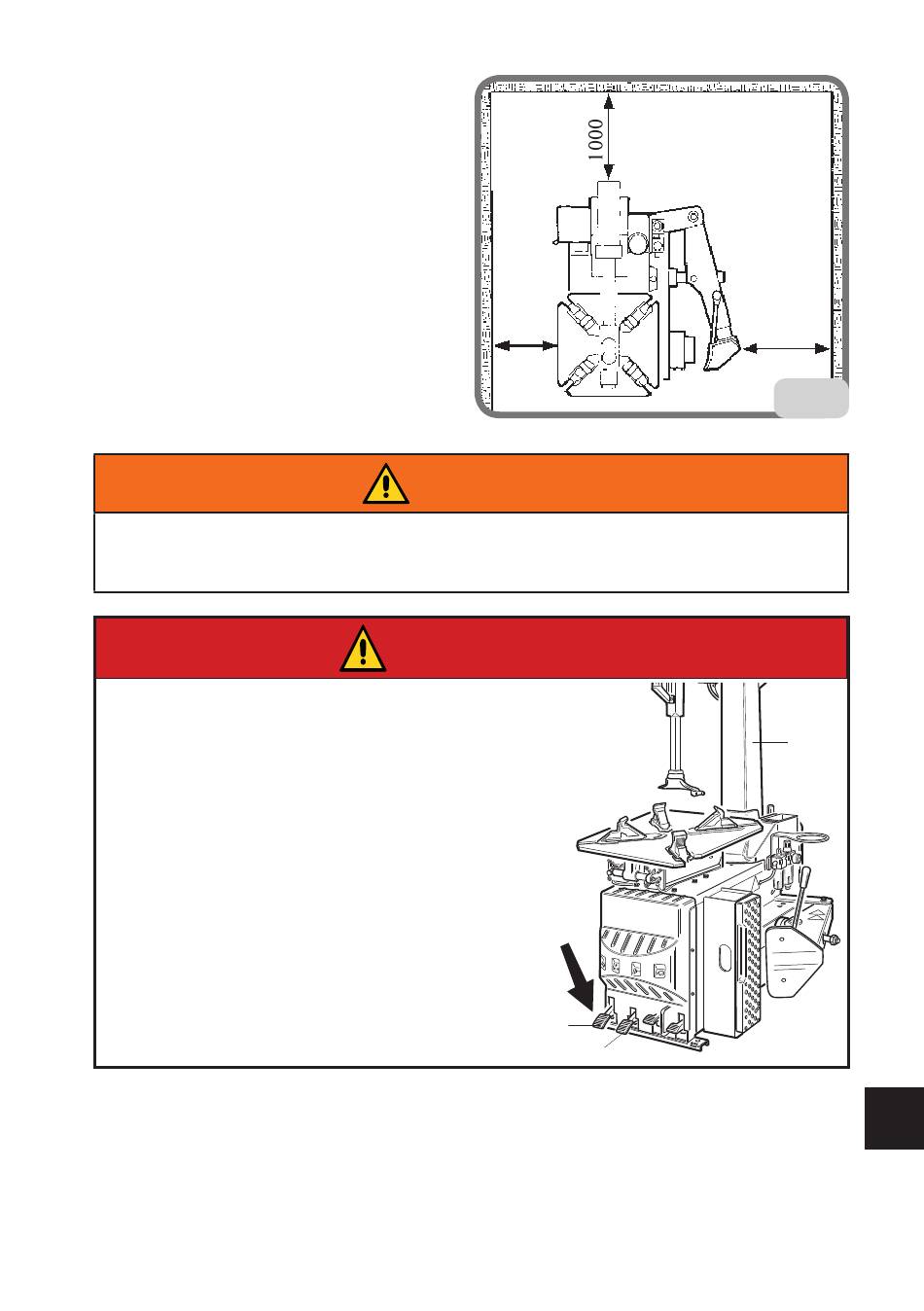 1000