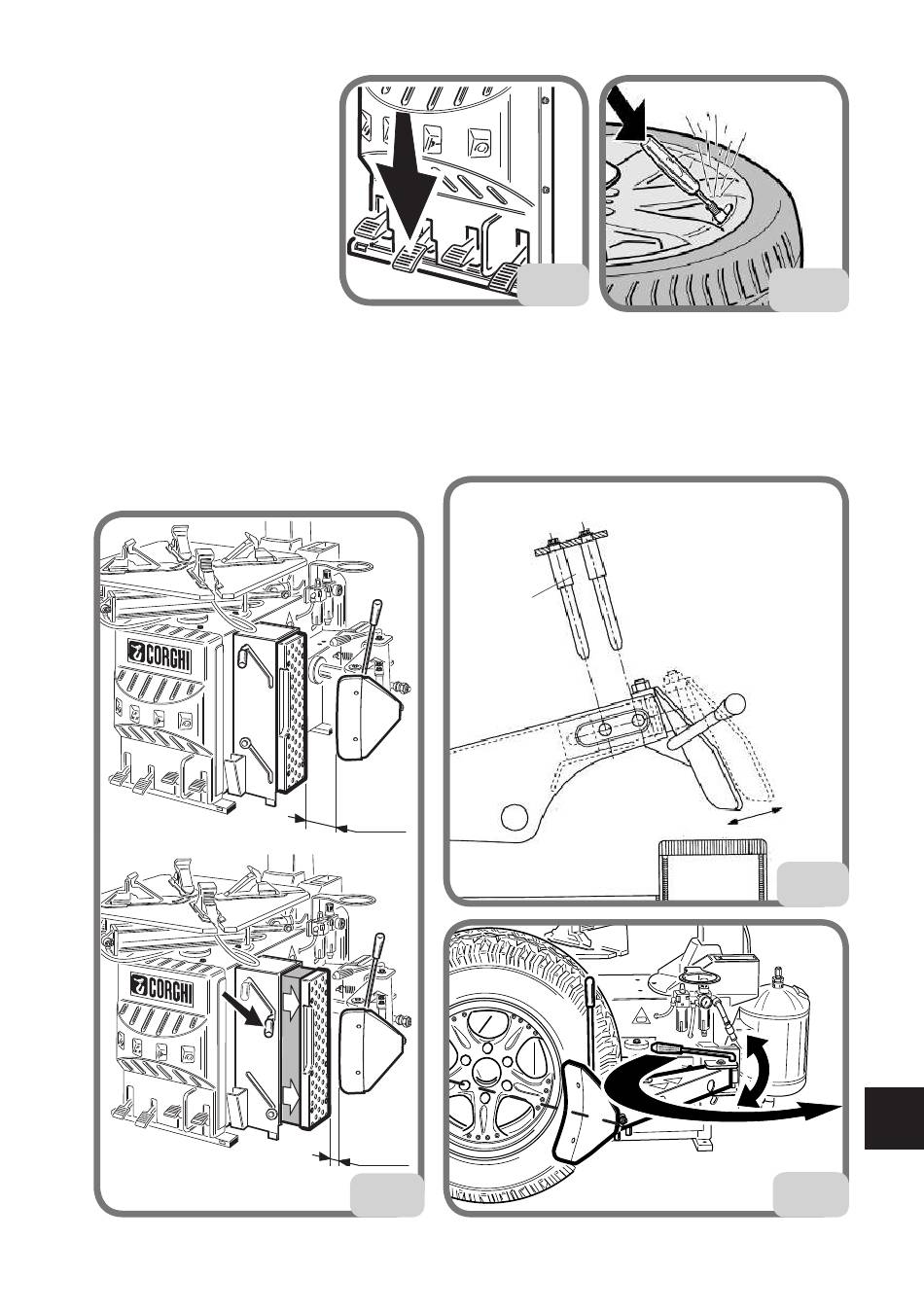 CORGHI

CORGHI