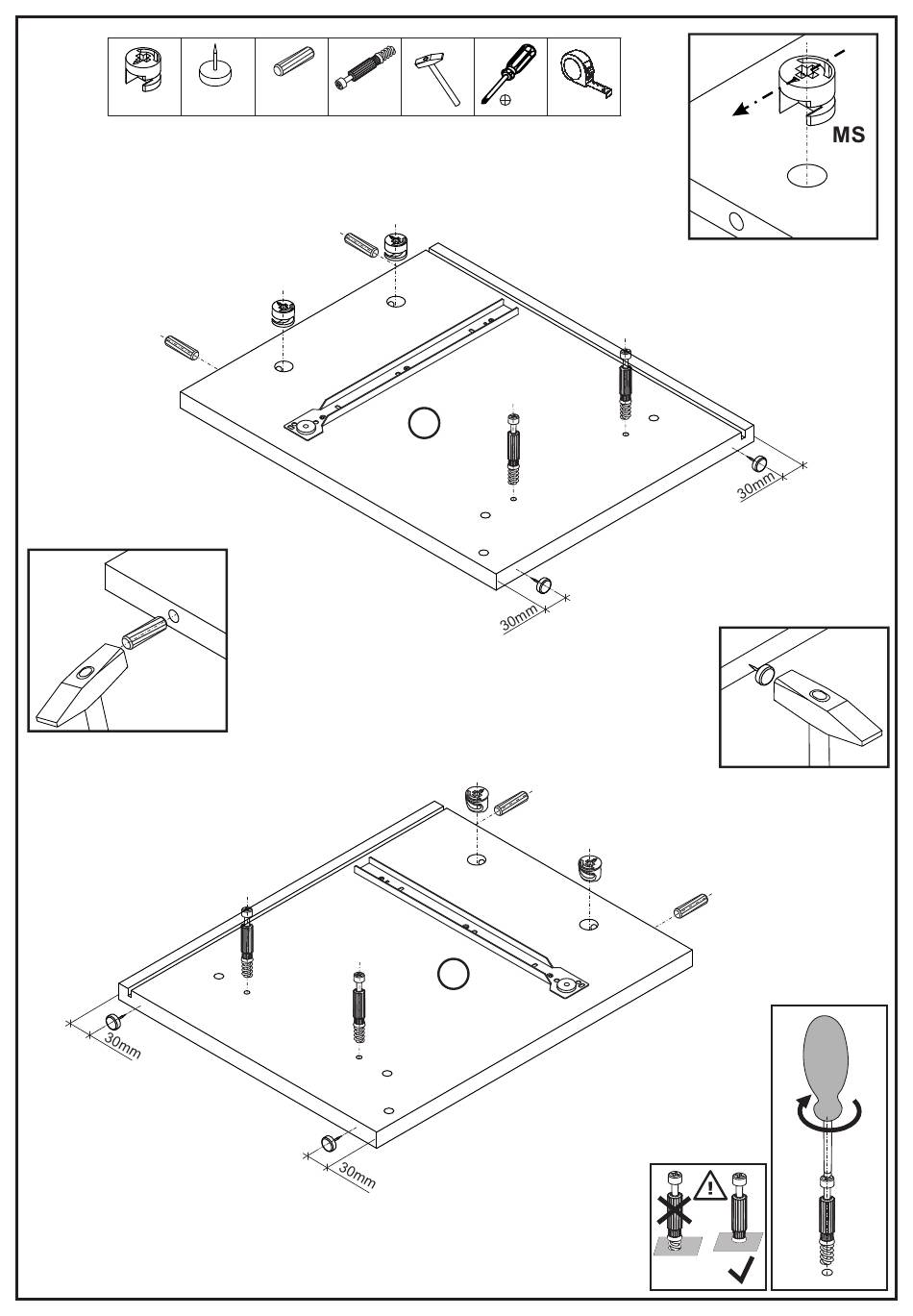 MS

30mm

30mm

30mm

30mm