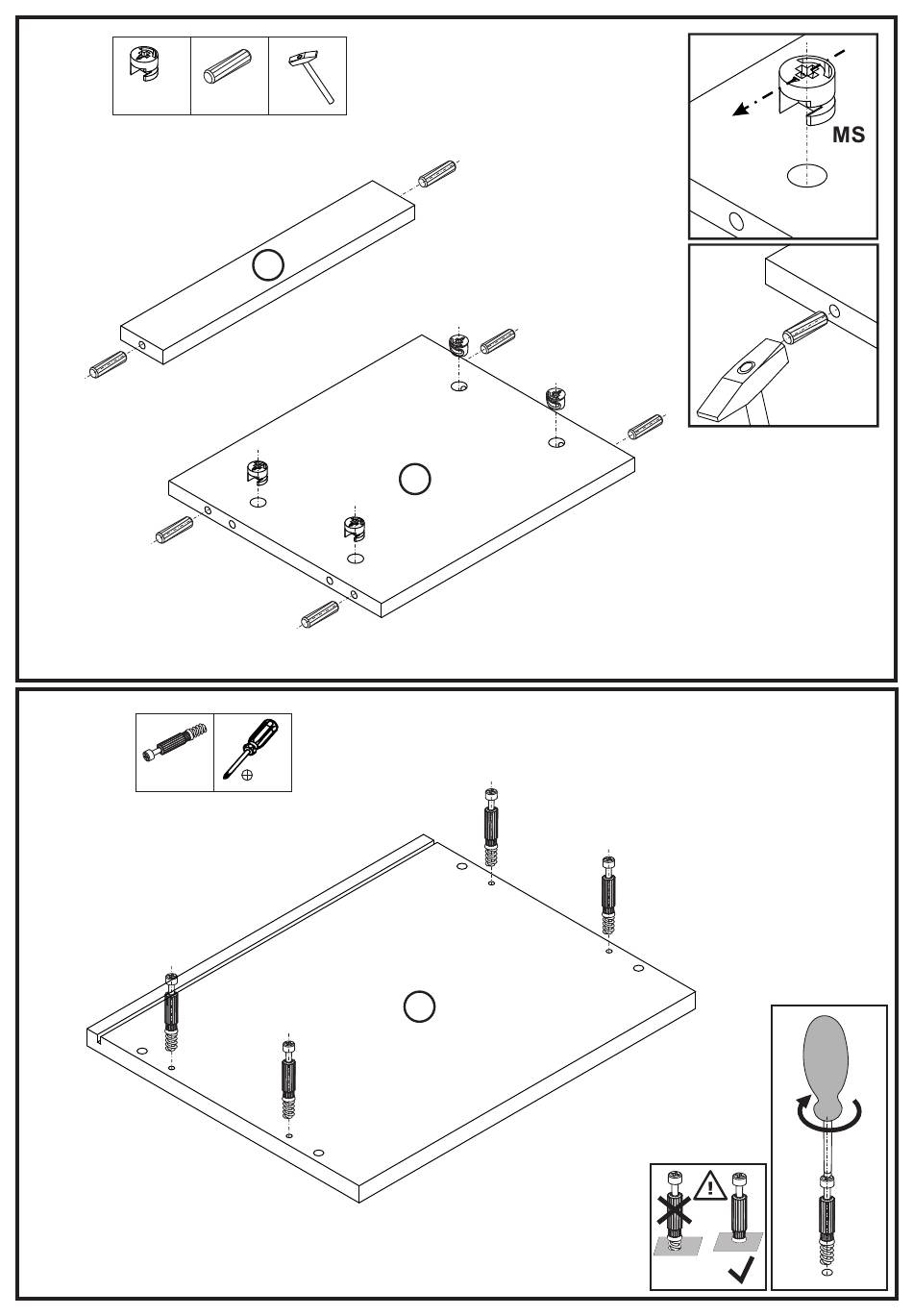 MS