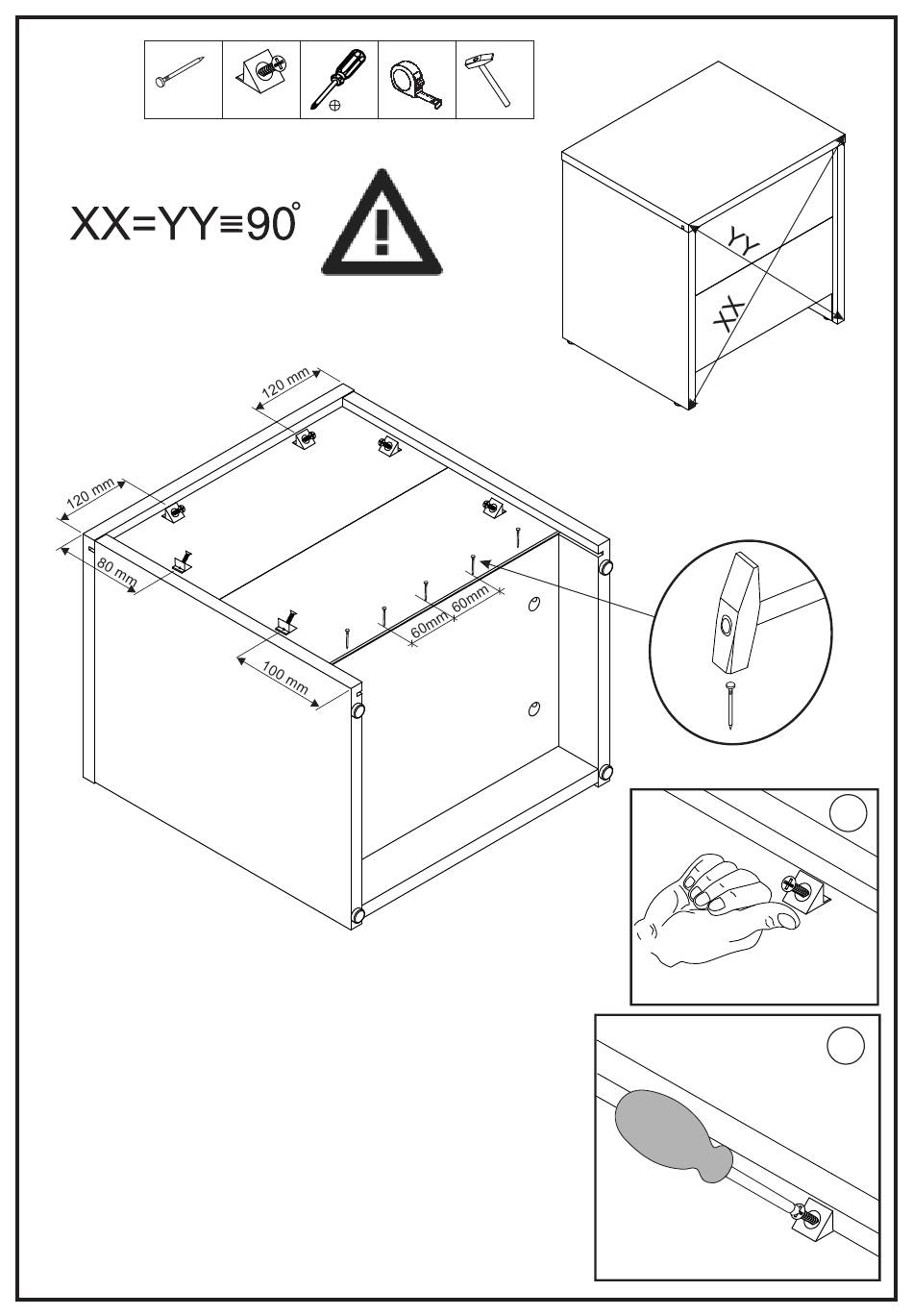 XX=YY≡90°

YY

XX

120 mm

120 mm

80 mm

100 mm

60mm

60mm