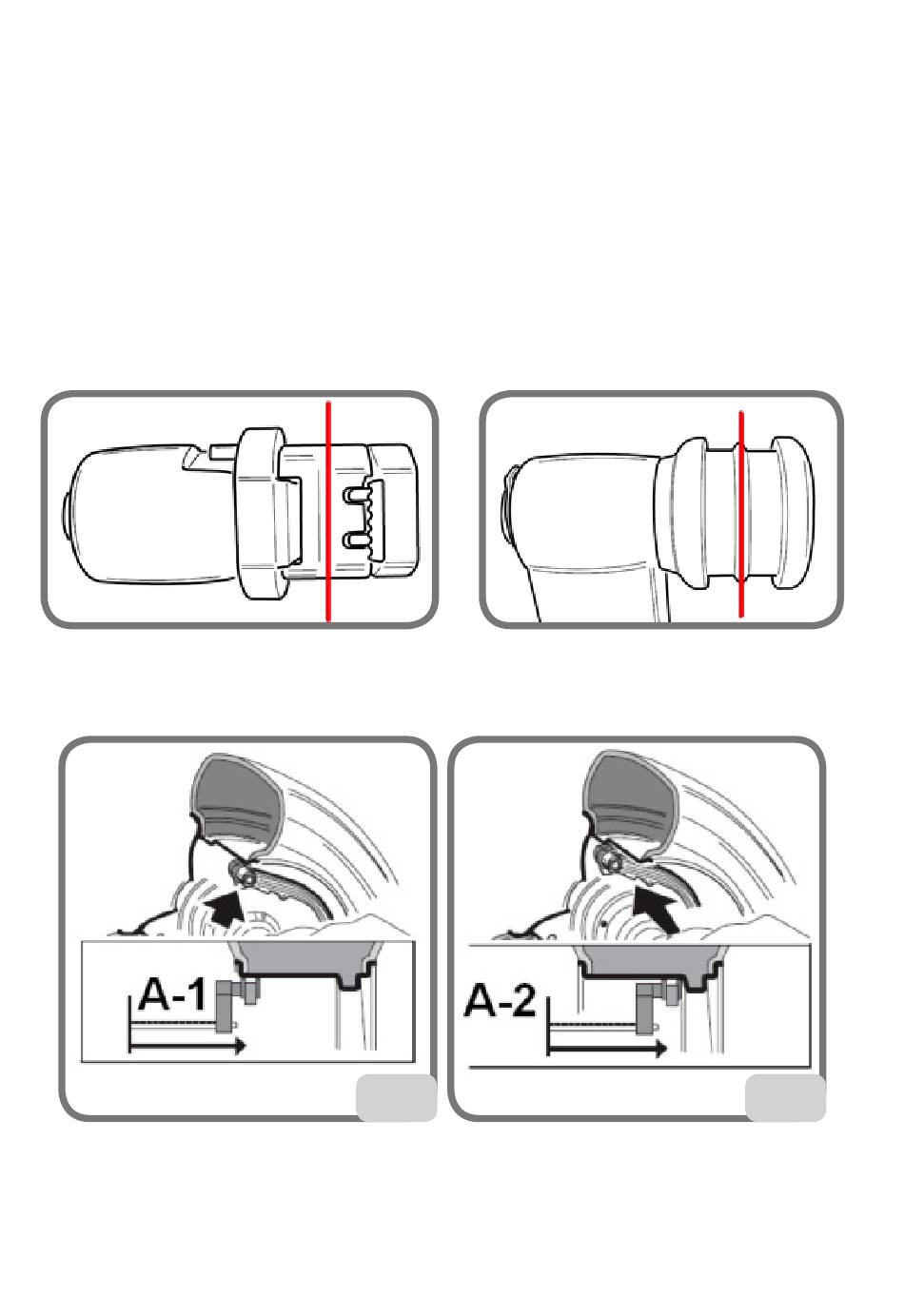 A-1

A-2