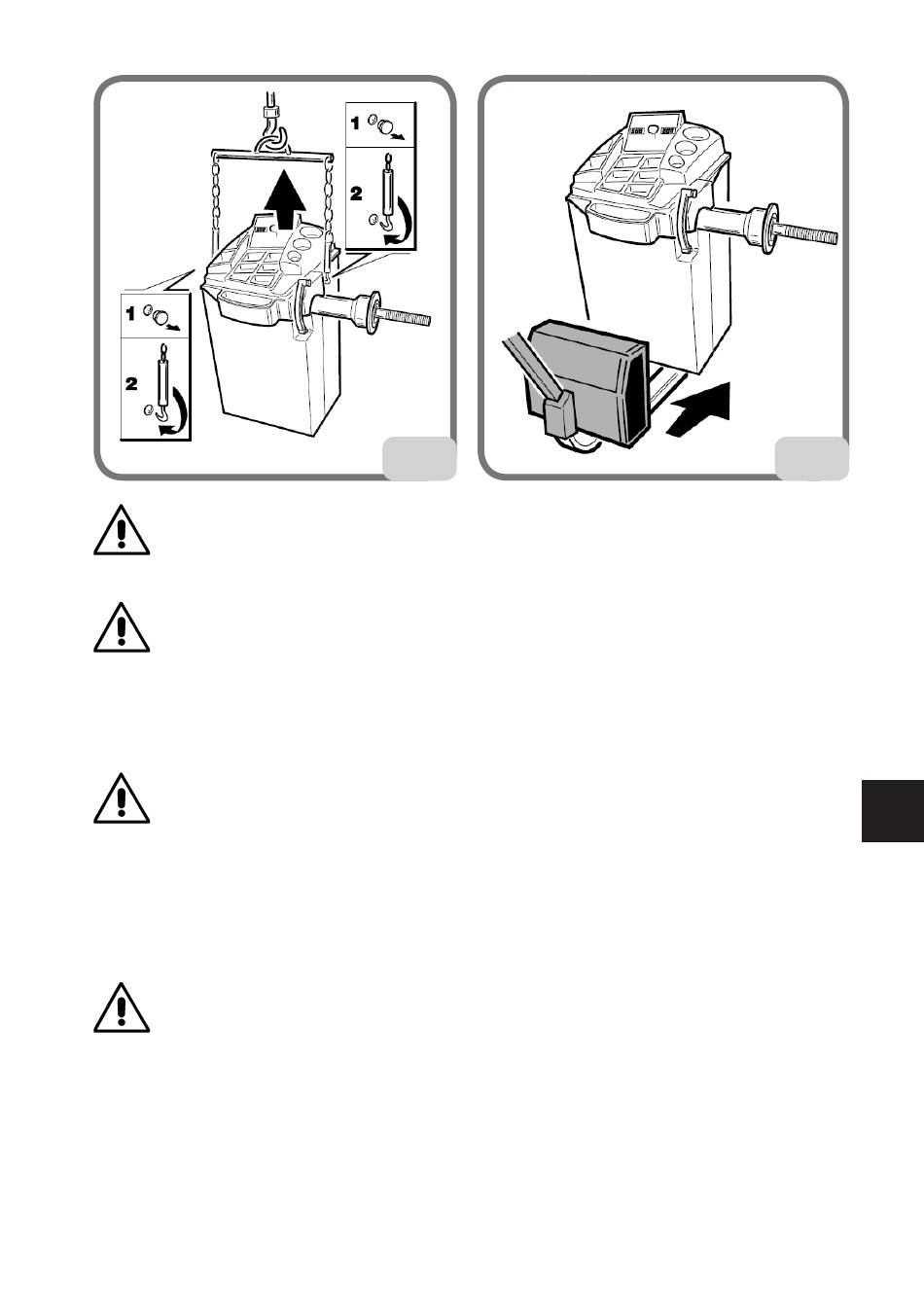 1

2

1

2