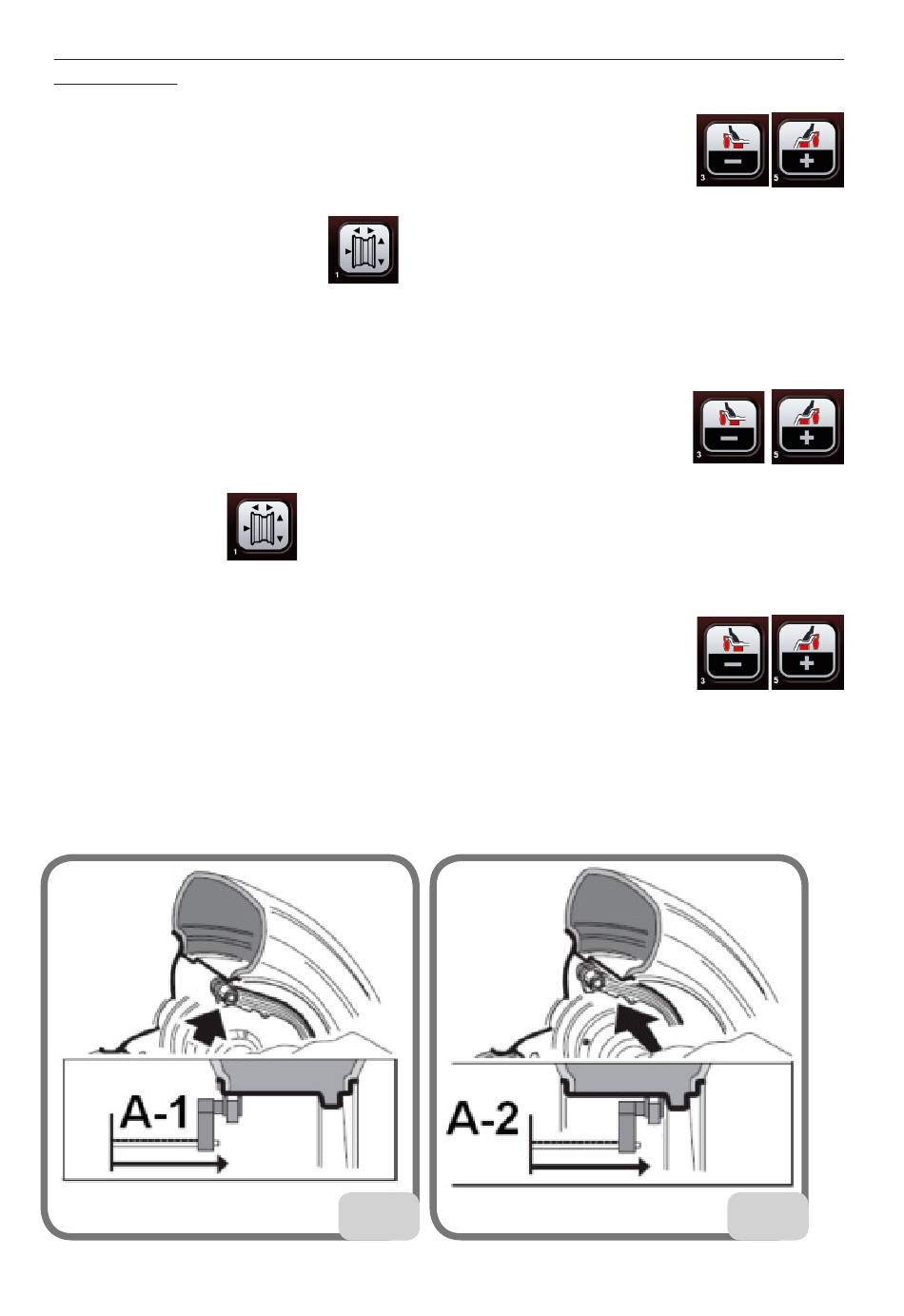 3 5

1

3 5

1

3 5

A-1

A-2