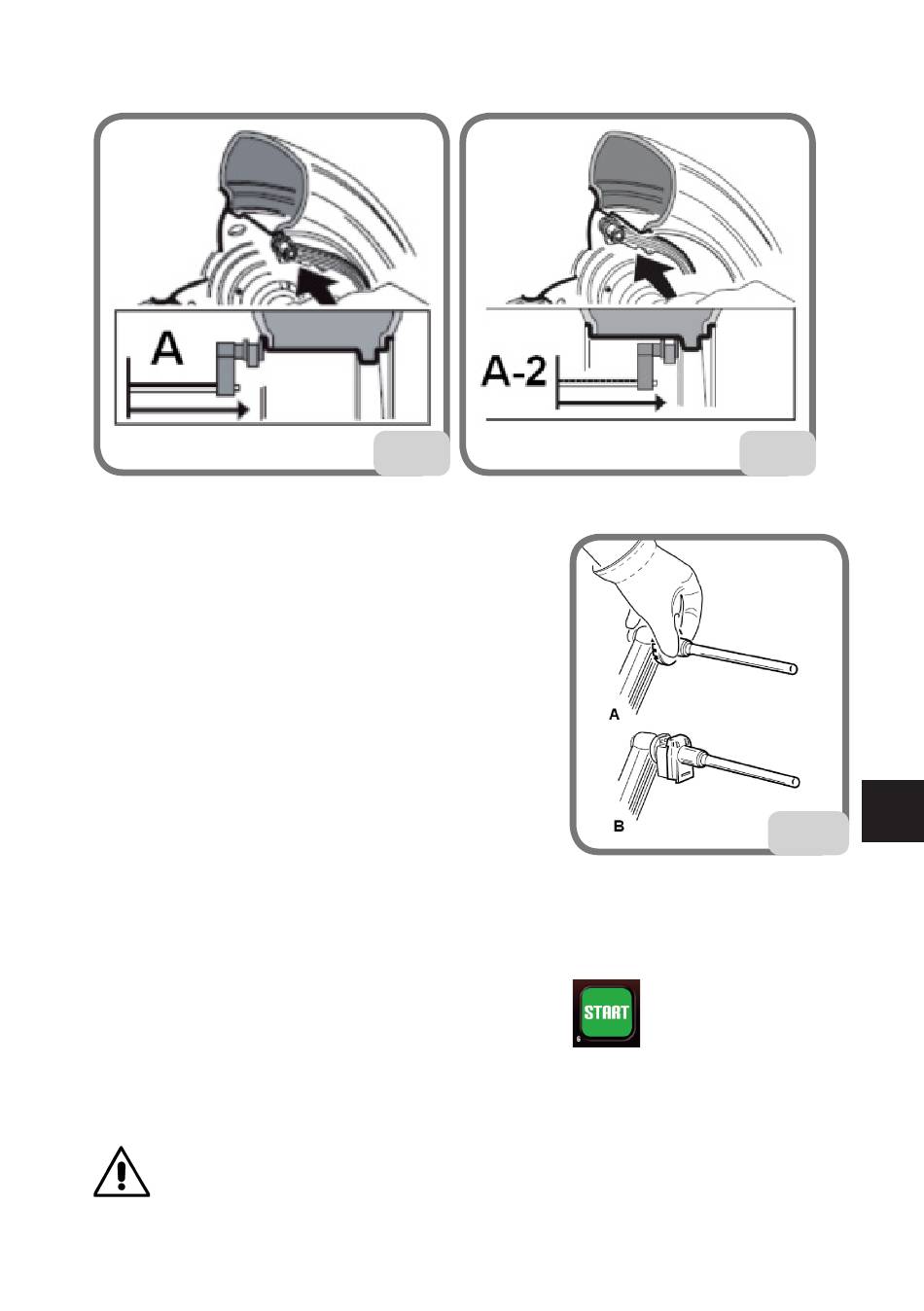 A

A-2

A

B

START
6