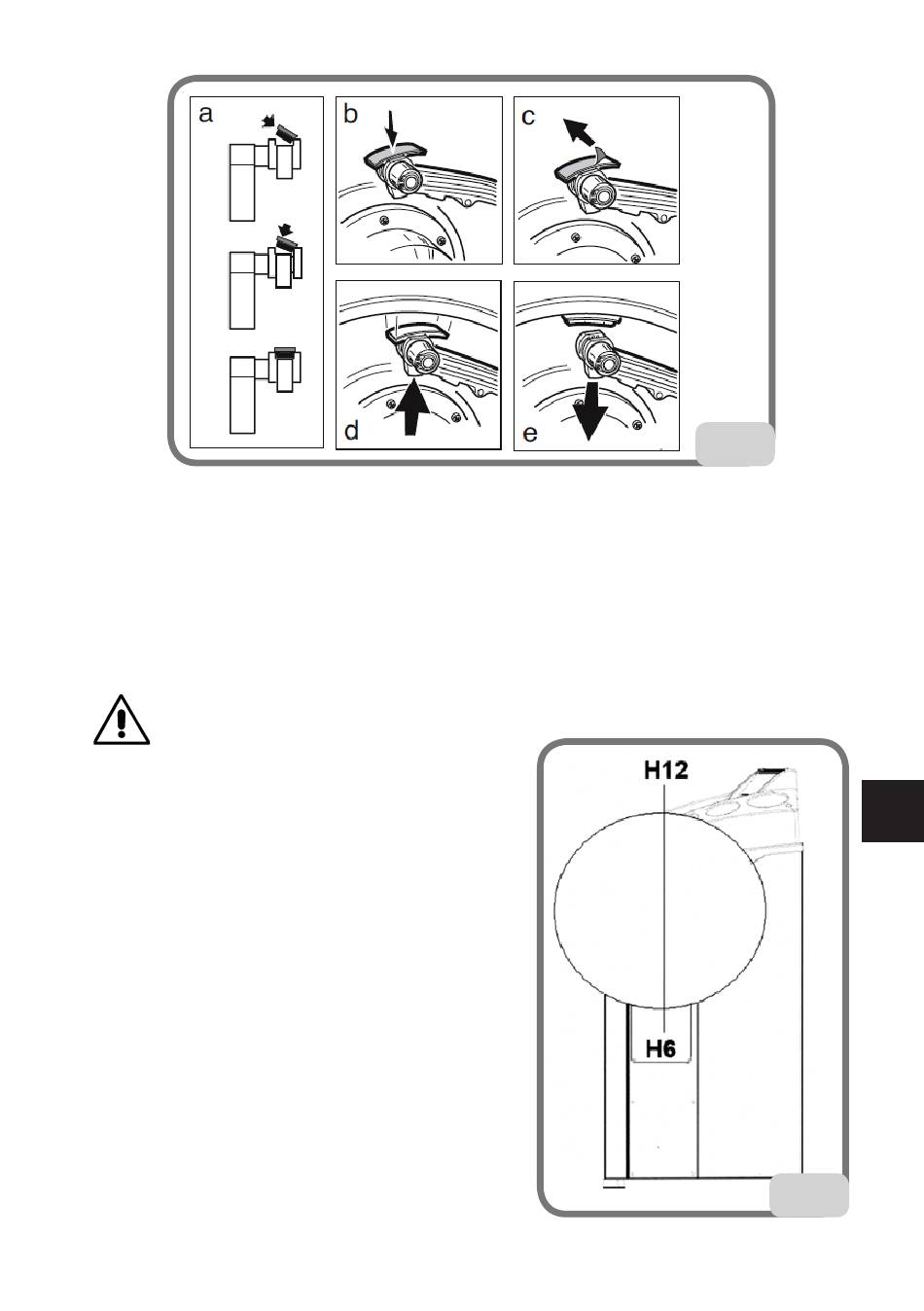 a

b

c

d

e

H12

H6