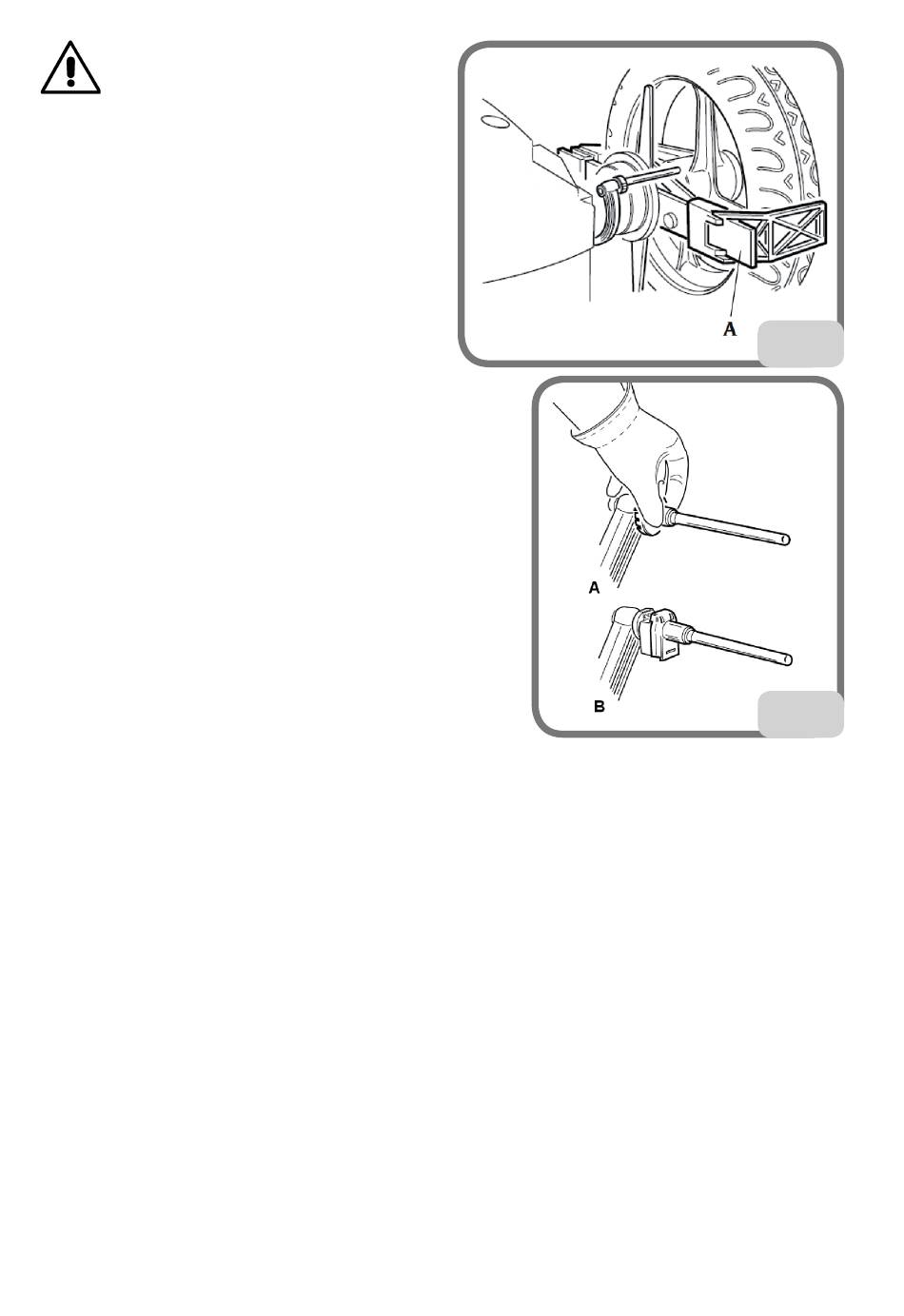 A

A

B